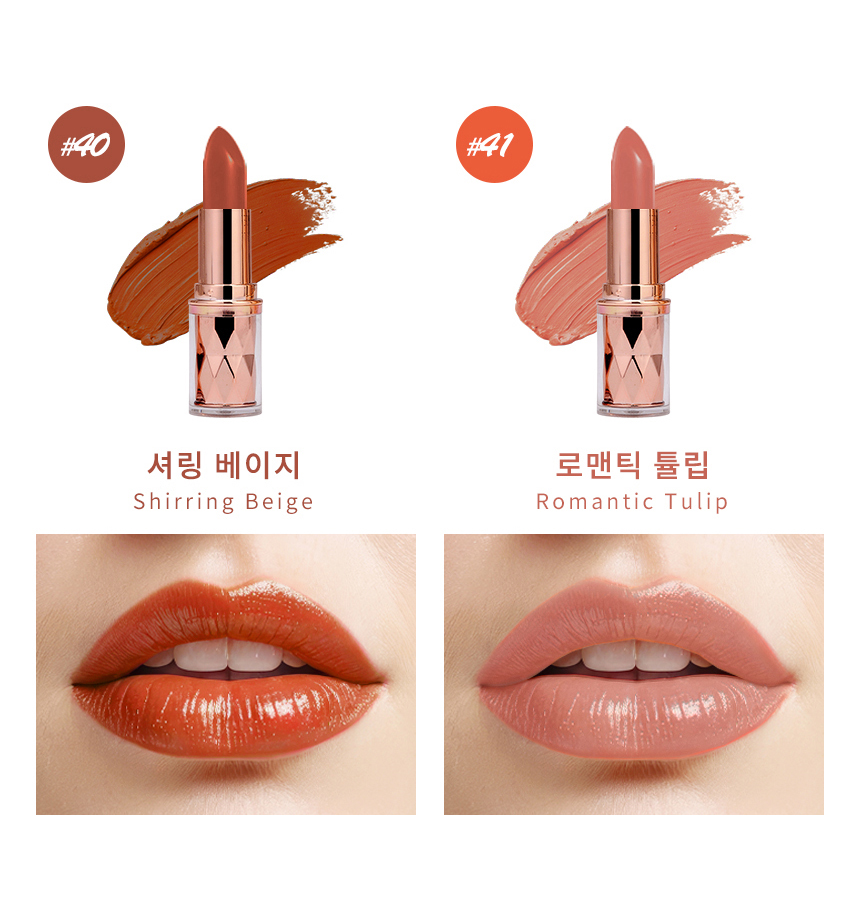 #40

셔링 베이지
Shirring Beige

#41

로맨틱 튤립
Romantic Tulip