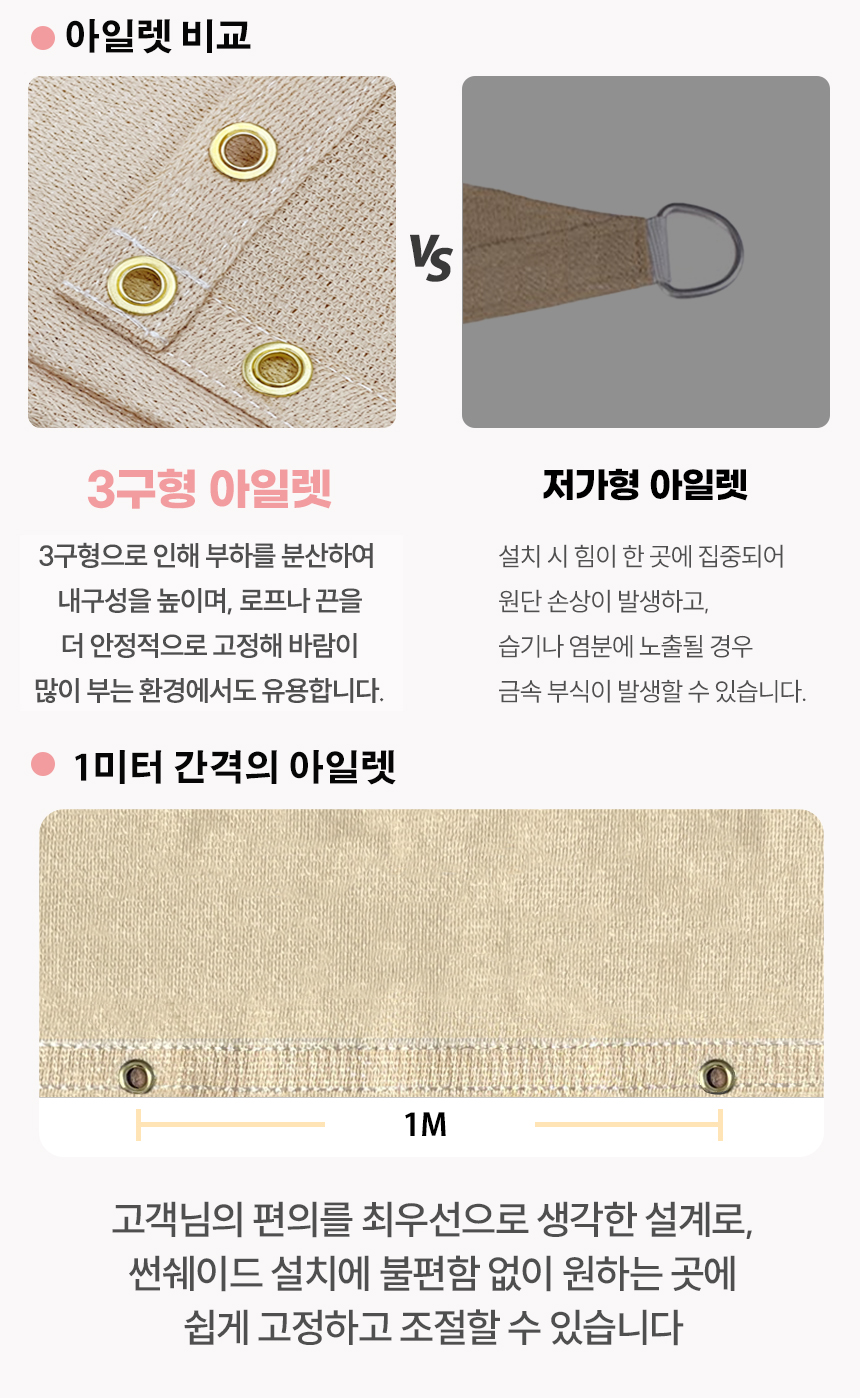 아일렛 비교

VS

3구형 아일렛

3구형으로 인해 부하를 분산하여
내구성을 높이며, 로프나 끈을
더 안정적으로 고정해 바람이
많이 부는 환경에서도 유용합니다.

저가형 아일렛

설치 시 힘이 한 곳에 집중되어
원단 손상이 발생하고,
습기나 염분에 노출될 경우
금속 부식이 발생할 수 있습니다.

1미터 간격의 아일렛

1M

고객님의 편의를 최우선으로 생각한 설계로,
썬쉐이드 설치에 불편함 없이 원하는 곳에
쉽게 고정하고 조절할 수 있습니다