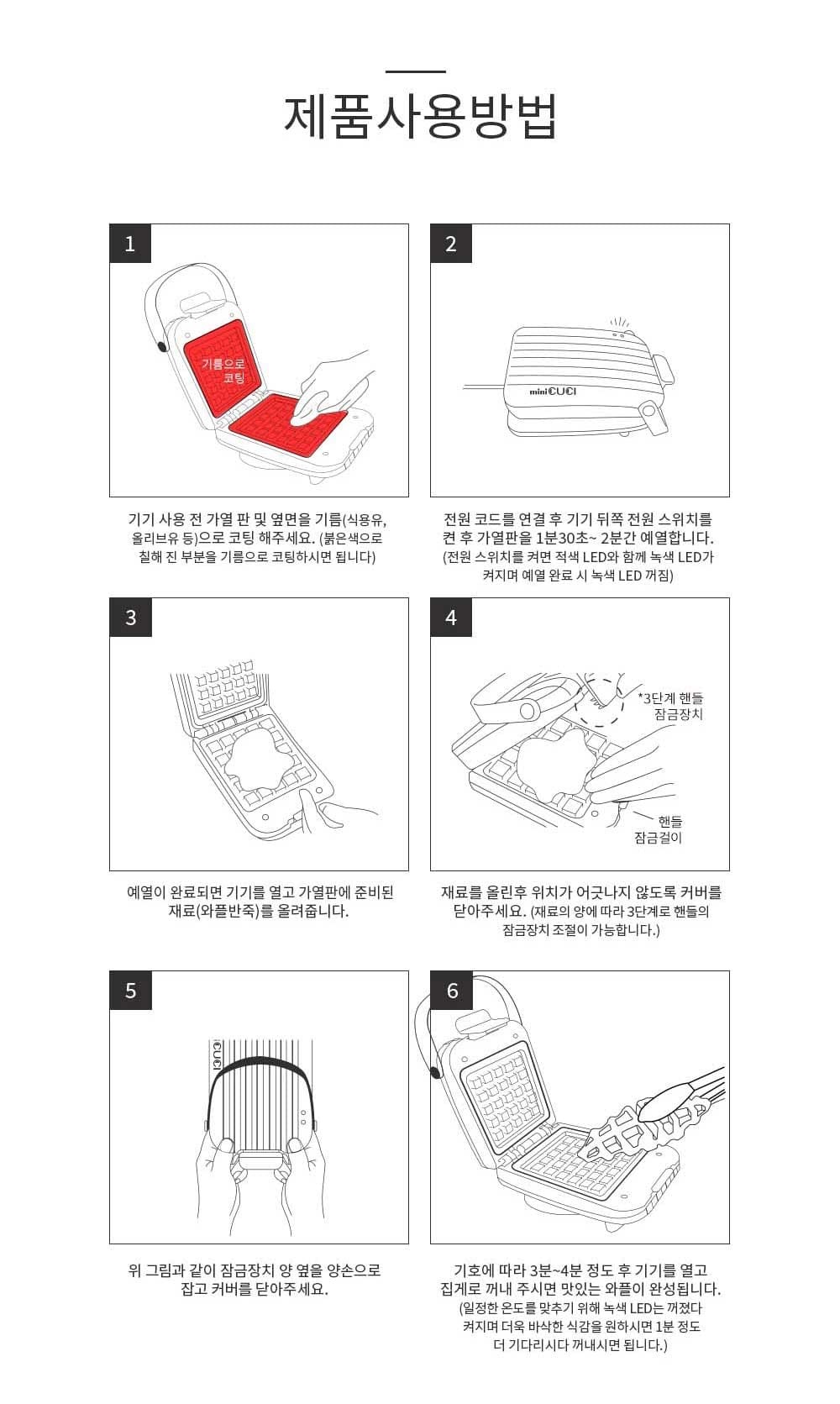 제품사용방법

1

기름으로 코팅

기기 사용 전 가열 판 및 옆면을 기름(식용유, 올리브유 등)으로 코팅 해주세요. (붉은색으로 칠해 진 부분을 기름으로 코팅하시면 됩니다)

2

mini CUCI

전원 코드를 연결 후 기기 뒤쪽 전원 스위치를 켠 후 가열판을 1분30초~ 2분간 예열합니다. (전원 스위치를 켜면 적색 LED와 함께 녹색 LED가 켜지며 예열 완료 시 녹색 LED 꺼짐)

3

예열이 완료되면 기기를 열고 가열판에 준비된 재료(와플반죽)를 올려줍니다.

4

*3단계 핸들 잠금장치

핸들 잠금걸이

재료를 올린후 위치가 어긋나지 않도록 커버를 닫아주세요. (재료의 양에 따라 3단계로 핸들의 잠금장치 조절이 가능합니다.)

5

CUCI

위 그림과 같이 잠금장치 양 옆을 양손으로 잡고 커버를 닫아주세요.

6

기호에 따라 3분~4분 정도 후 기기를 열고 집게로 꺼내 주시면 맛있는 와플이 완성됩니다. (일정한 온도를 맞추기 위해 녹색 LED는 꺼졌다 켜지며 더욱 바삭한 식감을 원하시면 1분 정도 더 기다리시다 꺼내시면 됩니다.)