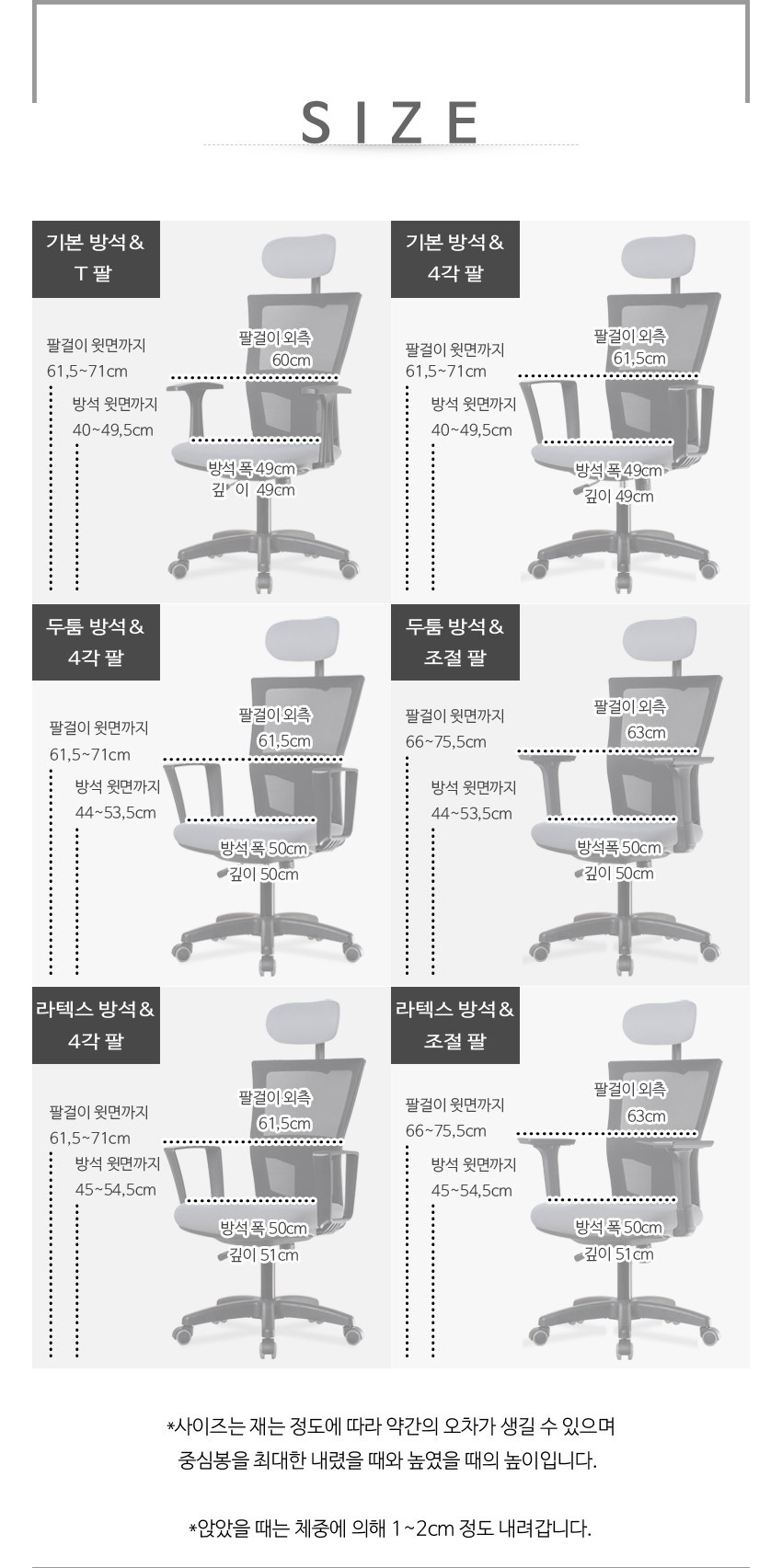 SIZE

기본 방석&
T 팔

팔걸이 윗면까지
61,5~71cm

방석 윗면까지
40~49,5cm

팔걸이 외측
60cm

방석 폭 49cm
깊 이 49cm

기본 방석&
4각 팔

팔걸이 윗면까지
61,5~71cm

방석 윗면까지
40~49,5cm

팔걸이 외측
61,5cm

방석 폭 49cm
깊이 49cm

두툼 방석&
4각 팔

팔걸이 윗면까지
61,5~71cm

방석 윗면까지
44~53,5cm

팔걸이 외측
61,5cm

방석 폭 50cm
깊이 50cm

두툼 방석&
조절 팔

팔걸이 윗면까지
66~75,5cm

방석 윗면까지
44~53,5cm

팔걸이 외측
63cm

방석폭 50cm
깊이 50cm

라텍스 방석&
4각 팔

팔걸이 윗면까지
61,5~71cm

방석 윗면까지
45~54,5cm

팔걸이 외측
61,5cm

방석 폭 50cm
깊이 51cm

라텍스 방석&
조절 팔

팔걸이 윗면까지
66~75,5cm

방석 윗면까지
45~54,5cm

팔걸이 외측
63cm

방석 폭 50cm
깊이 51cm

*사이즈는 재는 정도에 따라 약간의 오차가 생길 수 있으며
중심봉을 최대한 내렸을 때와 높였을 때의 높이입니다.

*앉았을 때는 체중에 의해 1~2cm 정도 내려갑니다.