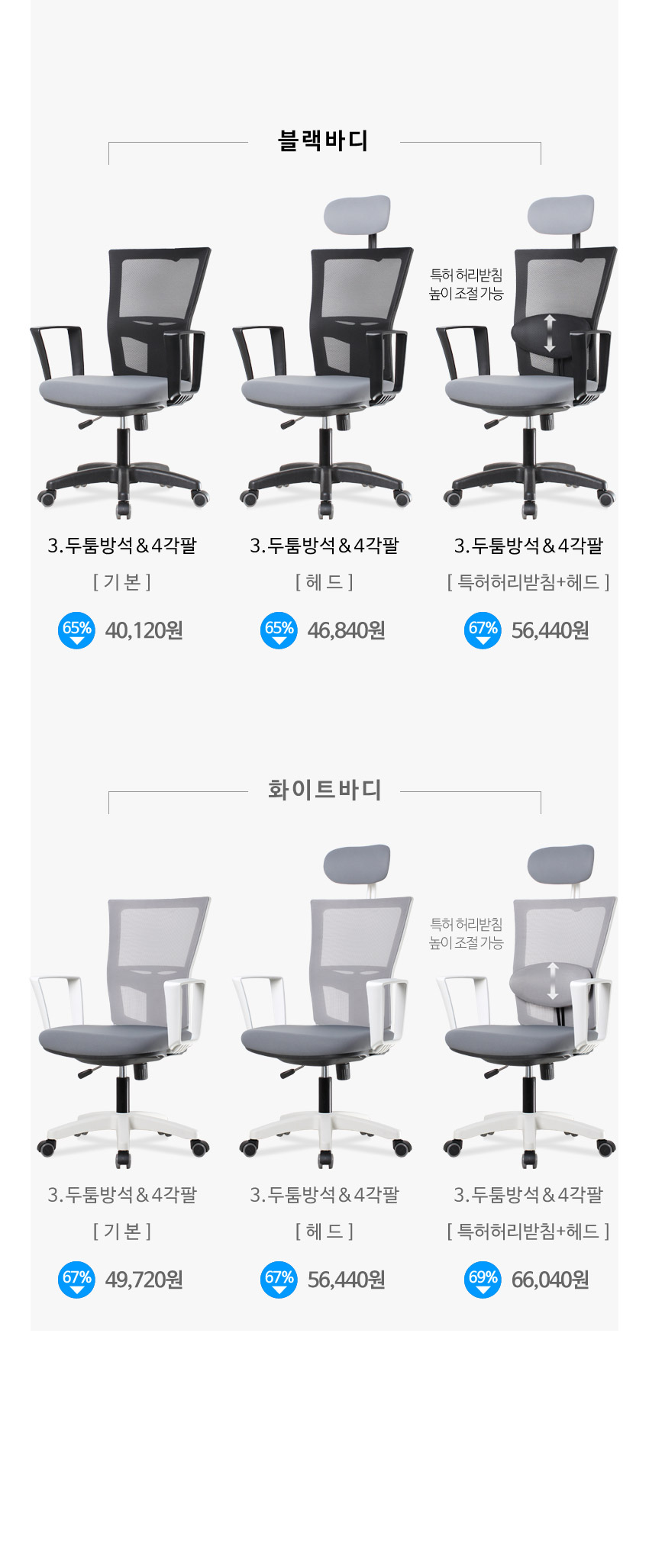 블랙바디

특허 허리받침
높이 조절 가능

3.두툼방석&4각팔
[ 기 본 ]
65% 40,120원

3.두툼방석&4각팔
[ 헤 드 ]
65% 46,840원

3.두툼방석&4각팔
[ 특허허리받침+헤드 ]
67% 56,440원

화이트바디

특허 허리받침
높이 조절 가능

3.두툼방석&4각팔
[ 기 본 ]
67% 49,720원

3.두툼방석&4각팔
[ 헤 드 ]
67% 56,440원

3.두툼방석&4각팔
[ 특허허리받침+헤드 ]
69% 66,040원