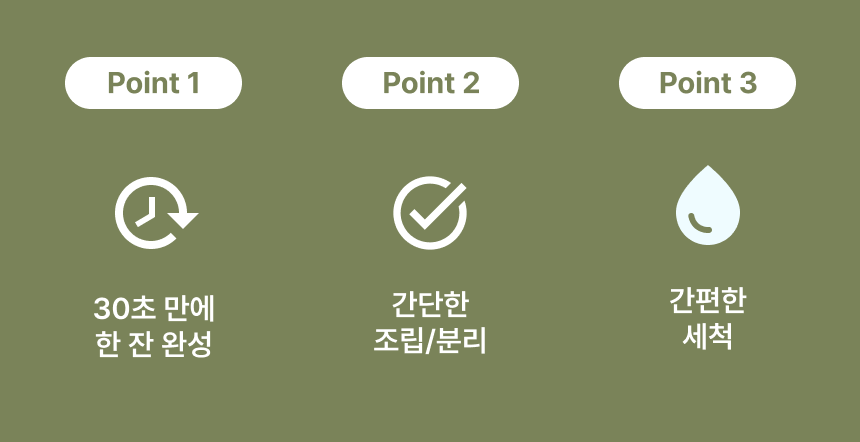 Point 1

30초 만에
한 잔 완성

Point 2

간단한
조립/분리

Point 3

간편한
세척