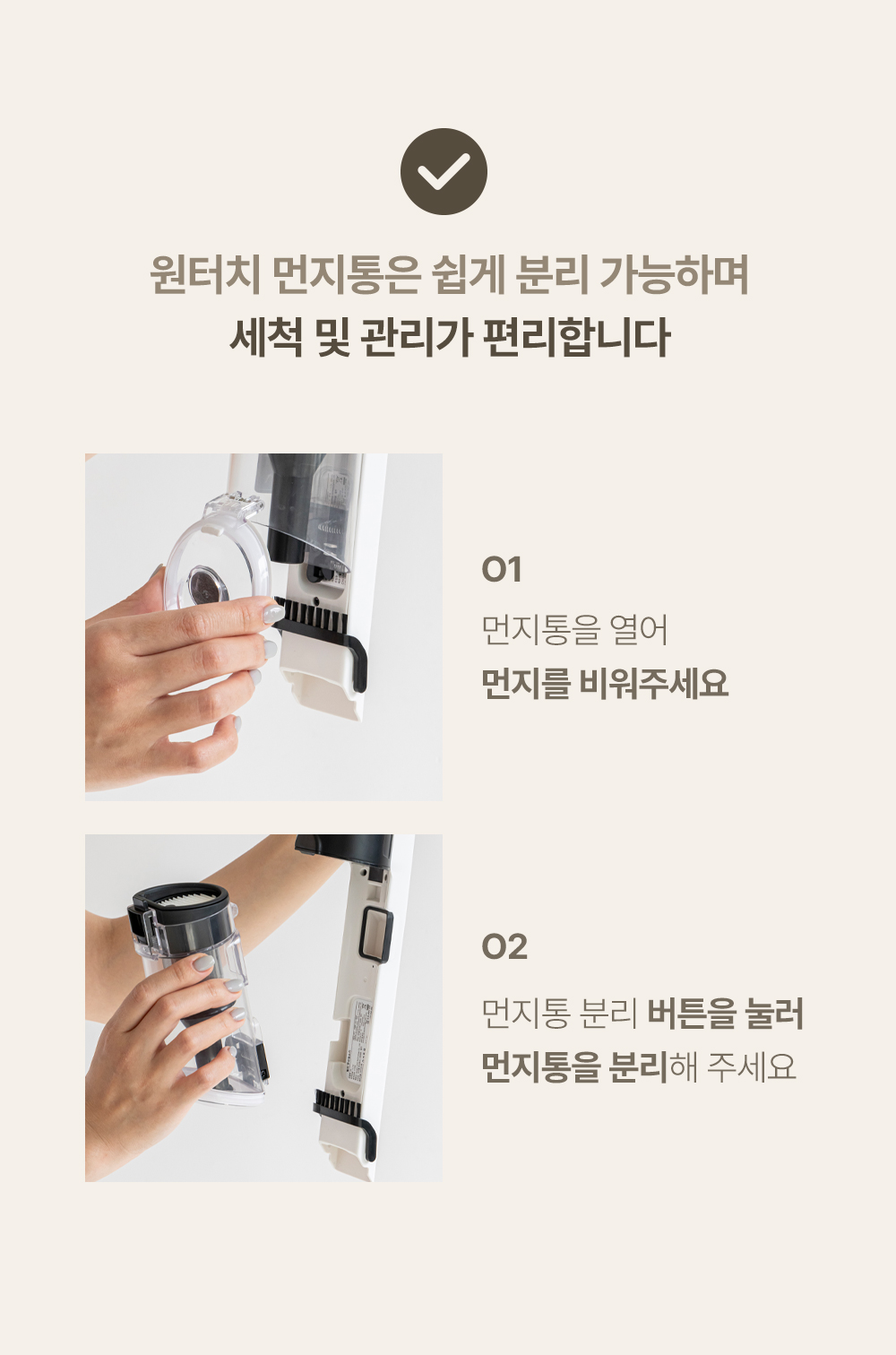 원터치 먼지통은 쉽게 분리 가능하며
세척 및 관리가 편리합니다

01
먼지통을 열어
먼지를 비워주세요

02
먼지통 분리 버튼을 눌러
먼지통을 분리해 주세요