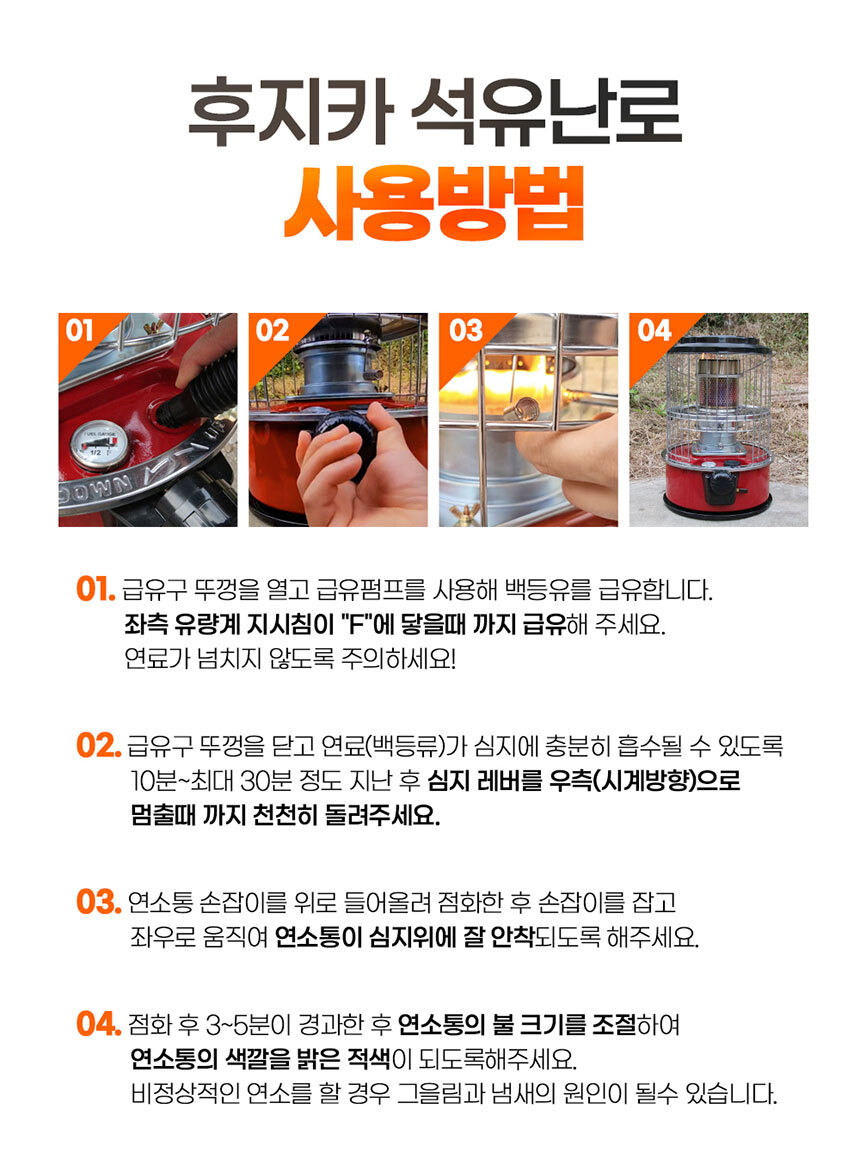 후지카 석유난로
사용방법

01

FUEL GAUGE
1/2

DOWN

02

03

04

01. 급유구 뚜껑을 열고 급유펌프를 사용해 백등유를 급유합니다. 좌측 유량계 지시침이 "F"에 닿을때 까지 급유해 주세요. 연료가 넘치지 않도록 주의하세요!

02. 급유구 뚜껑을 닫고 연료(백등류)가 심지에 충분히 흡수될 수 있도록 10분~최대 30분 정도 지난 후 심지 레버를 우측(시계방향)으로 멈출때 까지 천천히 돌려주세요.

03. 연소통 손잡이를 위로 들어올려 점화한 후 손잡이를 잡고 좌우로 움직여 연소통이 심지위에 잘 안착되도록 해주세요.

04. 점화 후 3~5분이 경과한 후 연소통의 불 크기를 조절하여 연소통의 색깔을 밝은 적색이 되도록해주세요. 비정상적인 연소를 할 경우 그을림과 냄새의 원인이 될수 있습니다.