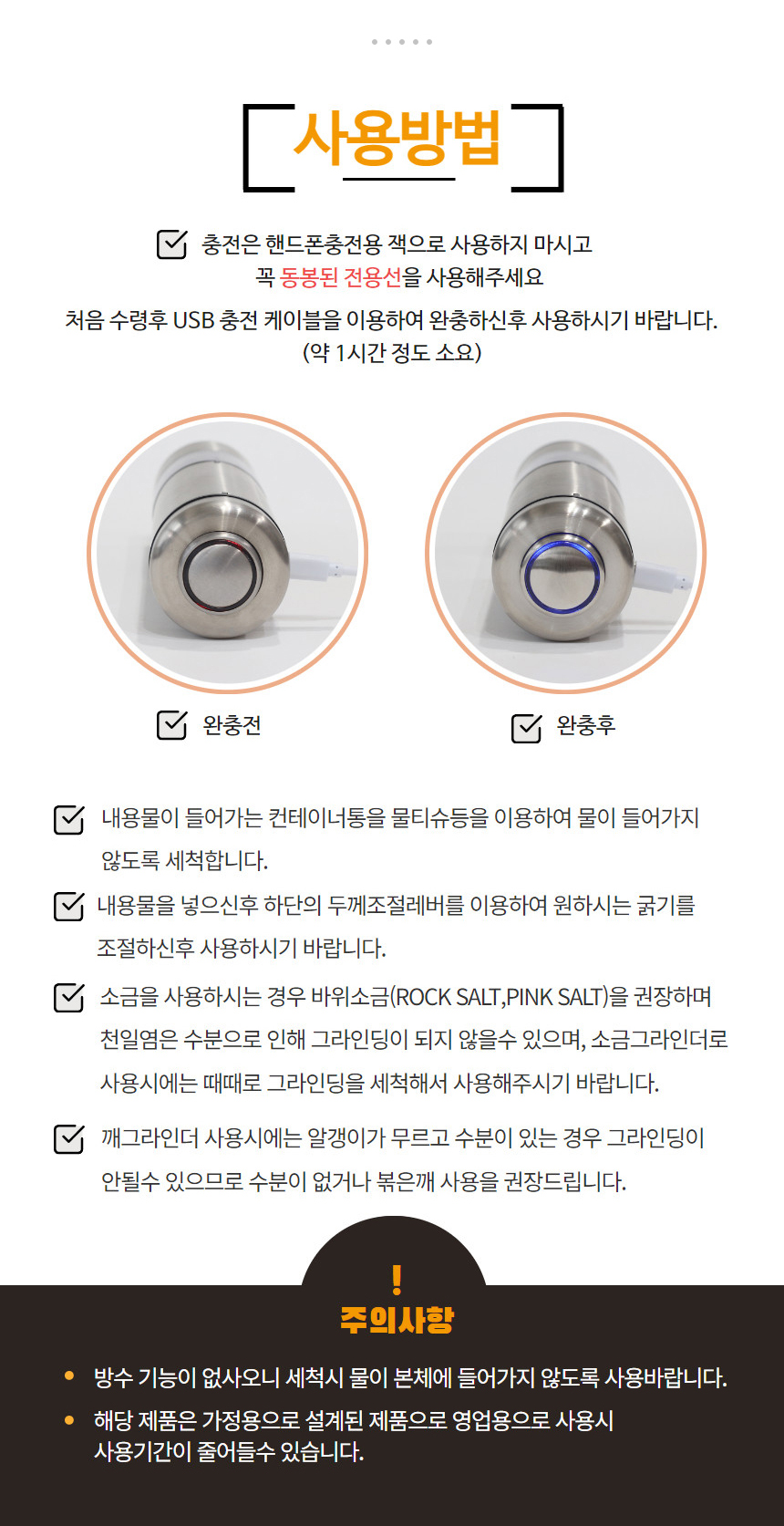 사용방법

충전은 핸드폰충전용 잭으로 사용하지 마시고
꼭 동봉된 전용선을 사용해주세요
처음 수령후 USB 충전 케이블을 이용하여 완충하신후 사용하시기 바랍니다.
(약 1시간 정도 소요)

완충전

완충후

내용물이 들어가는 컨테이너통을 물티슈등을 이용하여 물이 들어가지 않도록 세척합니다.

내용물을 넣으신후 하단의 두께조절레버를 이용하여 원하시는 굵기를 조절하신후 사용하시기 바랍니다.

소금을 사용하시는 경우 바위소금(ROCK SALT,PINK SALT)을 권장하며 천일염은 수분으로 인해 그라인딩이 되지 않을수 있으며, 소금그라인더로 사용시에는 때때로 그라인딩을 세척해서 사용해주시기 바랍니다.

깨그라인더 사용시에는 알갱이가 무르고 수분이 있는 경우 그라인딩이 안될수 있으므로 수분이 없거나 볶은깨 사용을 권장드립니다.

!
주의사항

방수 기능이 없사오니 세척시 물이 본체에 들어가지 않도록 사용바랍니다.

해당 제품은 가정용으로 설계된 제품으로 영업용으로 사용시 사용기간이 줄어들수 있습니다.