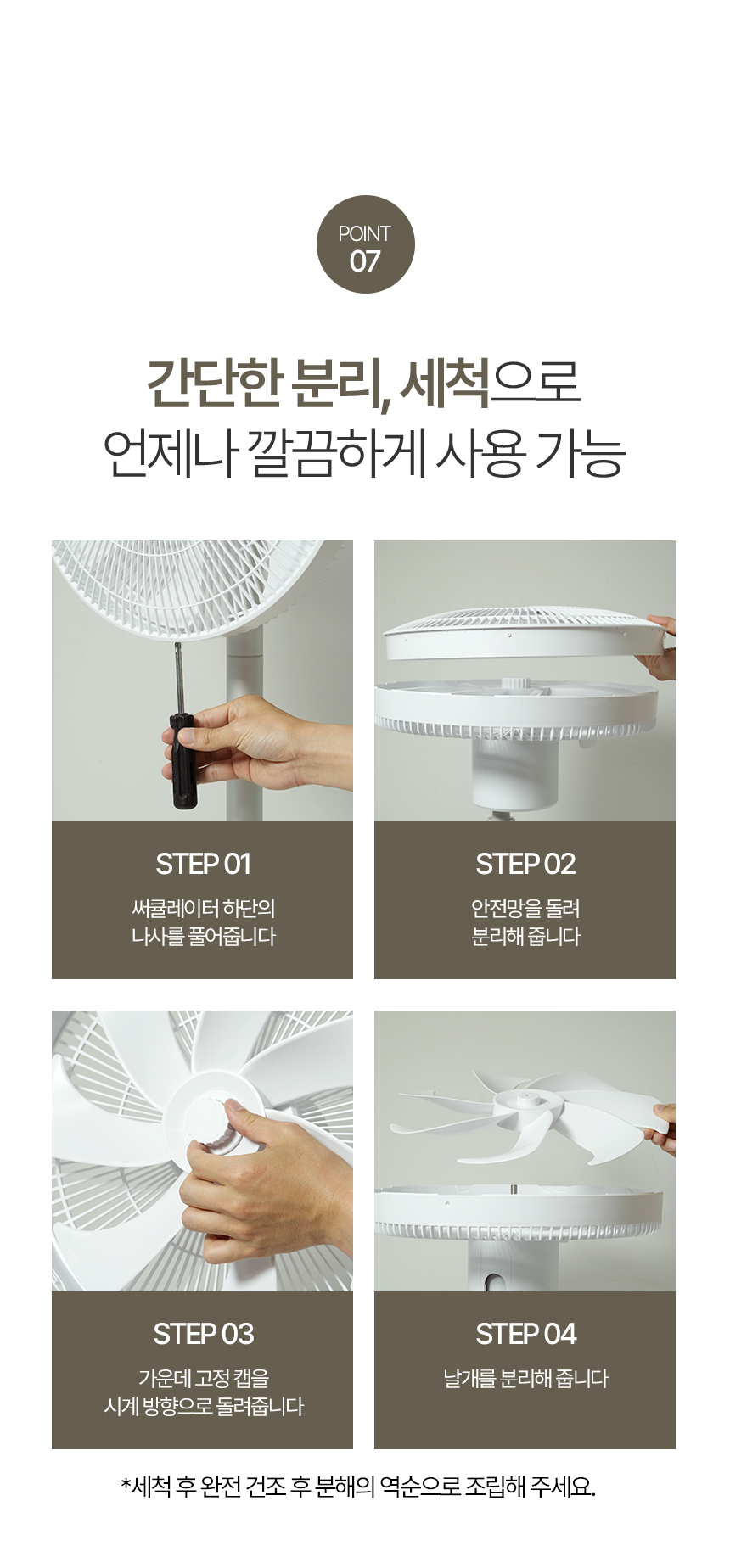 POINT
07

간단한 분리, 세척으로
언제나 깔끔하게 사용 가능

STEP 01
써큘레이터 하단의
나사를 풀어줍니다

STEP 02
안전망을 돌려
분리해 줍니다

STEP 03
가운데 고정 캡을
시계 방향으로 돌려줍니다

STEP 04
날개를 분리해 줍니다

*세척 후 완전 건조 후 분해의 역순으로 조립해 주세요.