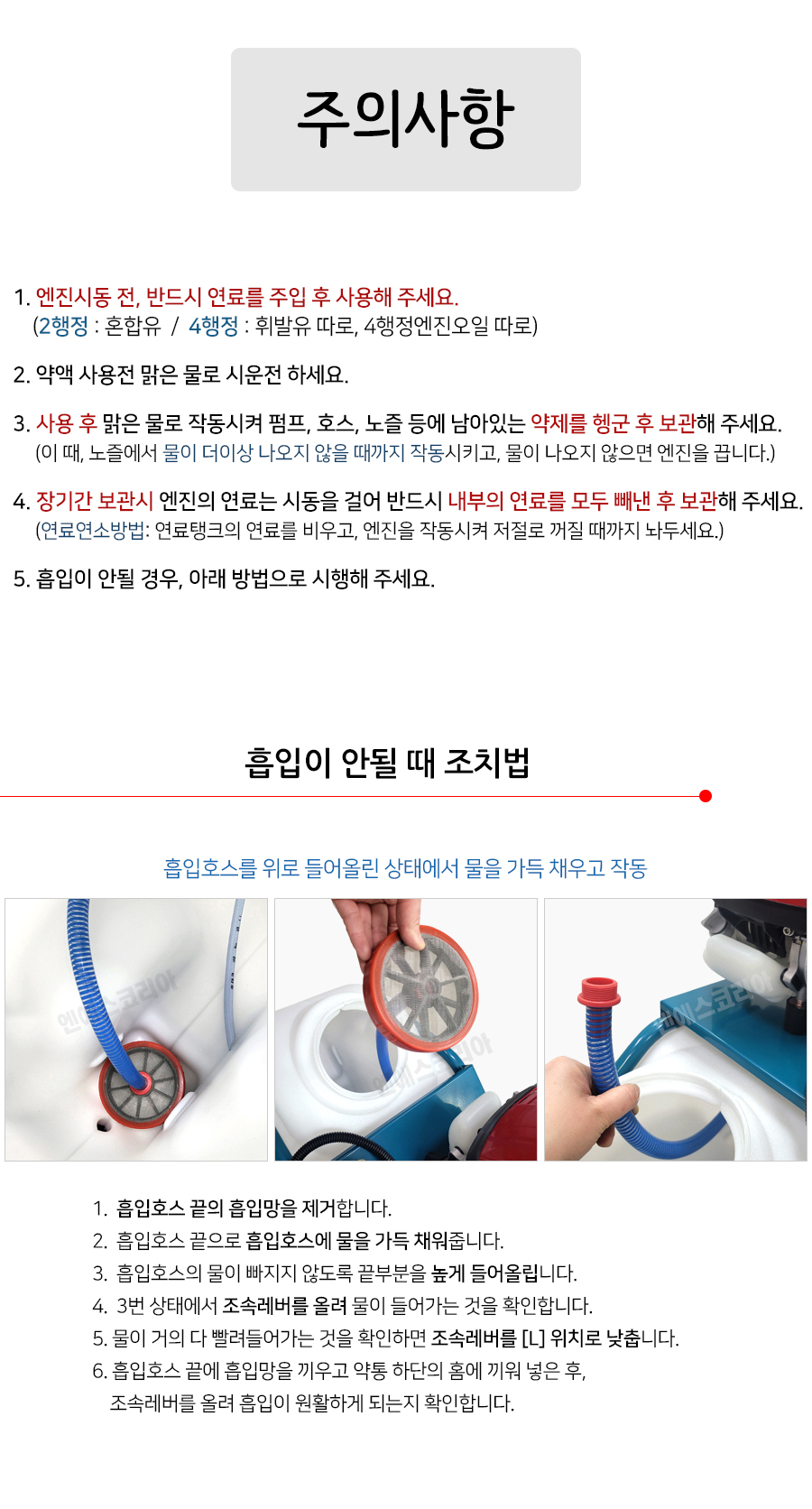 주의사항

1. 엔진시동 전, 반드시 연료를 주입 후 사용해 주세요.
(2행정 : 혼합유 / 4행정 : 휘발유 따로, 4행정엔진오일 따로)

2. 약액 사용전 맑은 물로 시운전 하세요.

3. 사용 후 맑은 물로 작동시켜 펌프, 호스, 노즐 등에 남아있는 약제를 헹군 후 보관해 주세요.
(이 때, 노즐에서 물이 더이상 나오지 않을 때까지 작동시키고, 물이 나오지 않으면 엔진을 끕니다.)

4. 장기간 보관시 엔진의 연료는 시동을 걸어 반드시 내부의 연료를 모두 빼낸 후 보관해 주세요.
(연료연소방법: 연료탱크의 연료를 비우고, 엔진을 작동시켜 저절로 꺼질 때까지 놔두세요.)

5. 흡입이 안될 경우, 아래 방법으로 시행해 주세요.

흡입이 안될 때 조치법

흡입호스를 위로 들어올린 상태에서 물을 가득 채우고 작동

엔에스코리아

엔에스코리아

엔에스코리아

1. 흡입호스 끝의 흡입망을 제거합니다.
2. 흡입호스 끝으로 흡입호스에 물을 가득 채워줍니다.
3. 흡입호스의 물이 빠지지 않도록 끝부분을 높게 들어올립니다.
4. 3번 상태에서 조속레버를 올려 물이 들어가는 것을 확인합니다.
5. 물이 거의 다 빨려들어가는 것을 확인하면 조속레버를 [L] 위치로 낮춥니다.
6. 흡입호스 끝에 흡입망을 끼우고 약통 하단의 홈에 끼워 넣은 후, 조속레버를 올려 흡입이 원활하게 되는지 확인합니다.