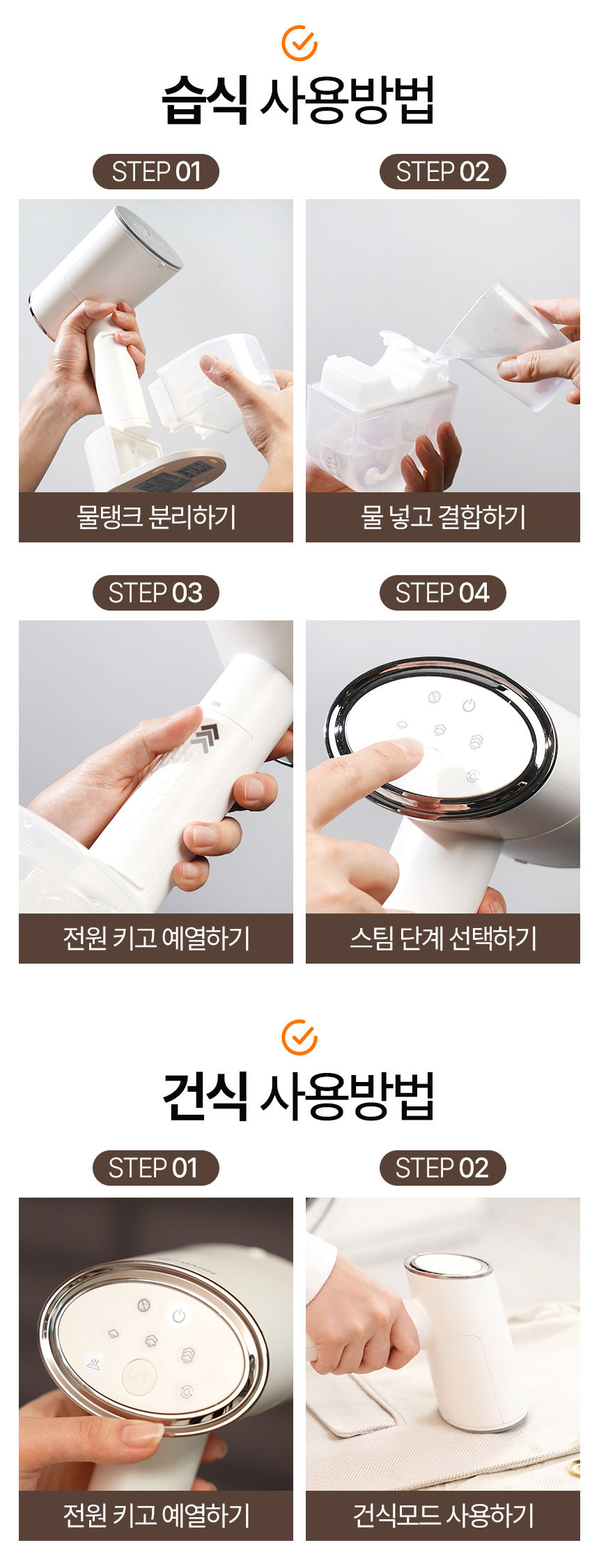 습식 사용방법

STEP 01

물탱크 분리하기

STEP 02

물 넣고 결합하기

STEP 03

ON

전원 키고 예열하기

STEP 04

스팀 단계 선택하기

건식 사용방법

STEP 01

전원 키고 예열하기

STEP 02

건식모드 사용하기