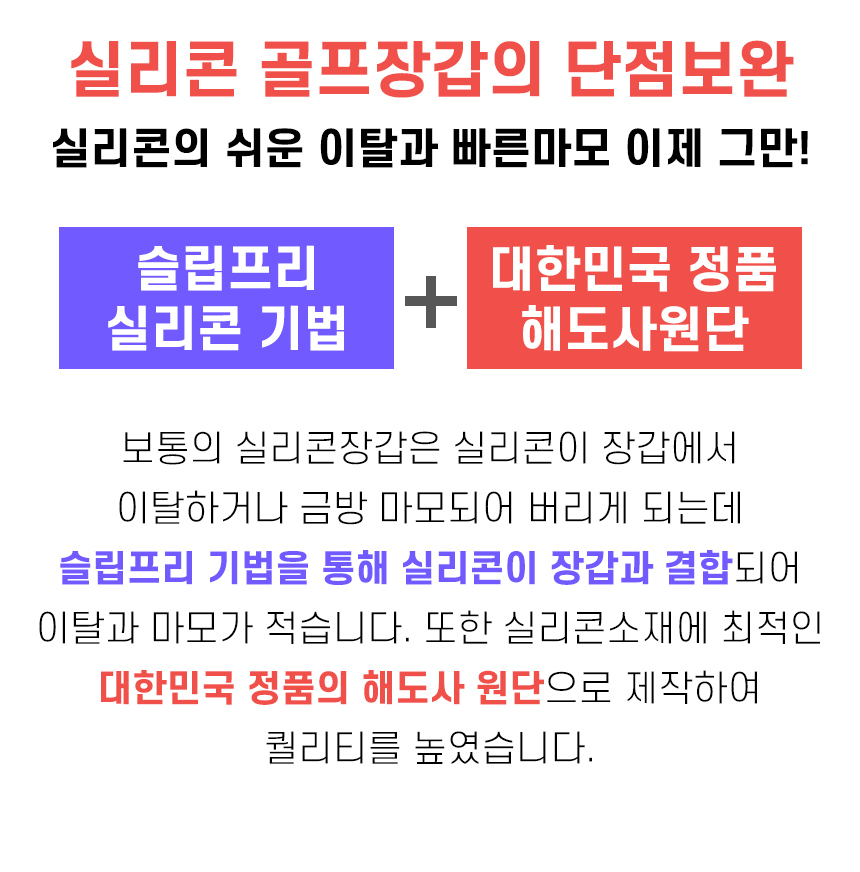 실리콘 골프장갑의 단점보완

실리콘의 쉬운 이탈과 빠른마모 이제 그만!

슬립프리
실리콘 기법

+

대한민국 정품
해도사원단

보통의 실리콘장갑은 실리콘이 장갑에서 이탈하거나 금방 마모되어 버리게 되는데 슬립프리 기법을 통해 실리콘이 장갑과 결합되어 이탈과 마모가 적습니다. 또한 실리콘소재에 최적인 대한민국 정품의 해도사 원단으로 제작하여 퀄리티를 높였습니다.