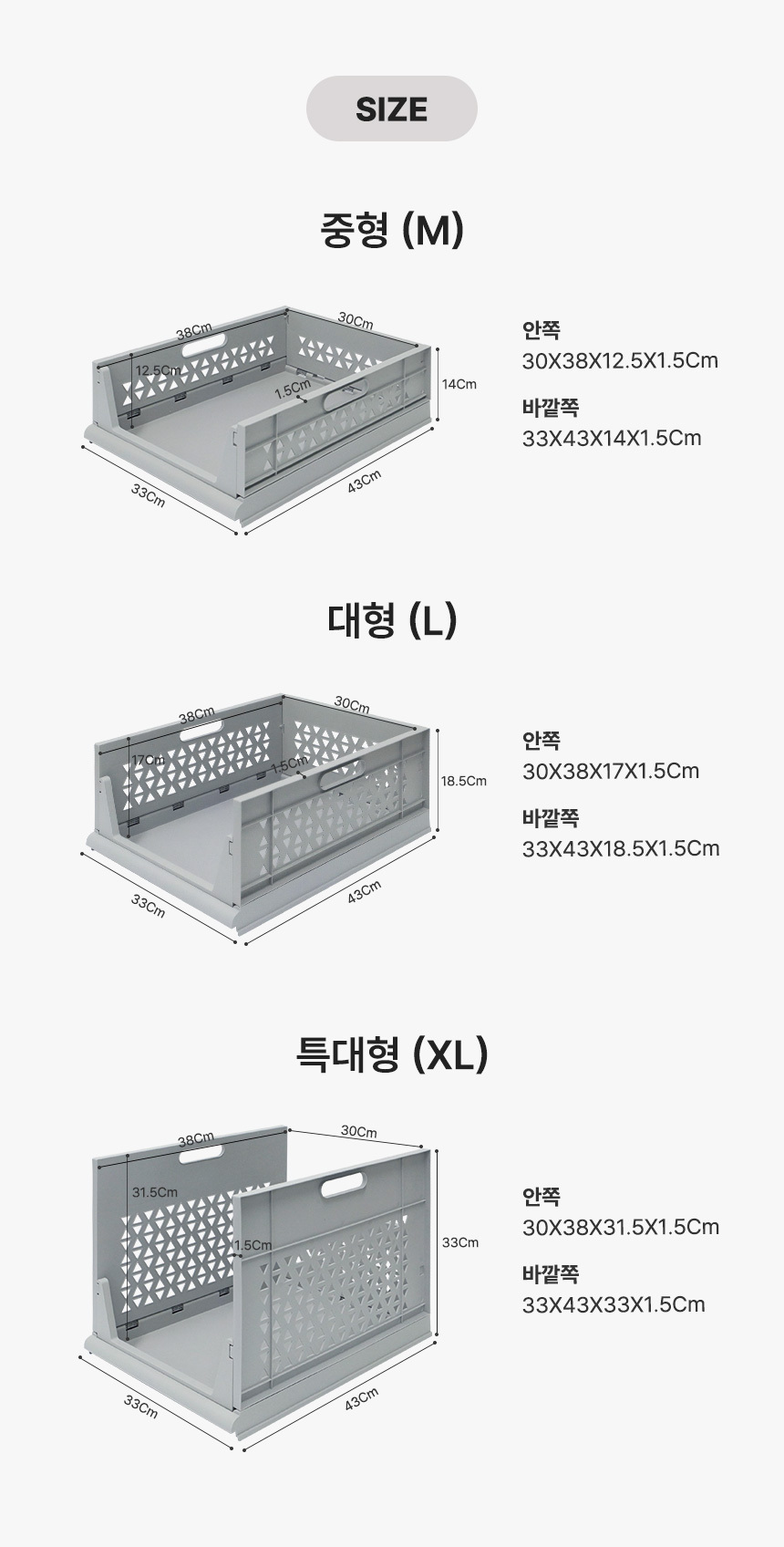 SIZE

중형 (M)

38Cm
30Cm
12.5Cm
1.5Cm
14Cm
33Cm
43Cm

안쪽
30X38X12.5X1.5Cm

바깥쪽
33X43X14X1.5Cm

대형 (L)

38Cm
30Cm
17Cm
1.5Cm
18.5Cm
33Cm
43Cm

안쪽
30X38X17X1.5Cm

바깥쪽
33X43X18.5X1.5Cm

특대형 (XL)

38Cm
30Cm
31.5Cm
1.5Cm
33Cm
33Cm
43Cm

안쪽
30X38X31.5X1.5Cm

바깥쪽
33X43X33X1.5Cm