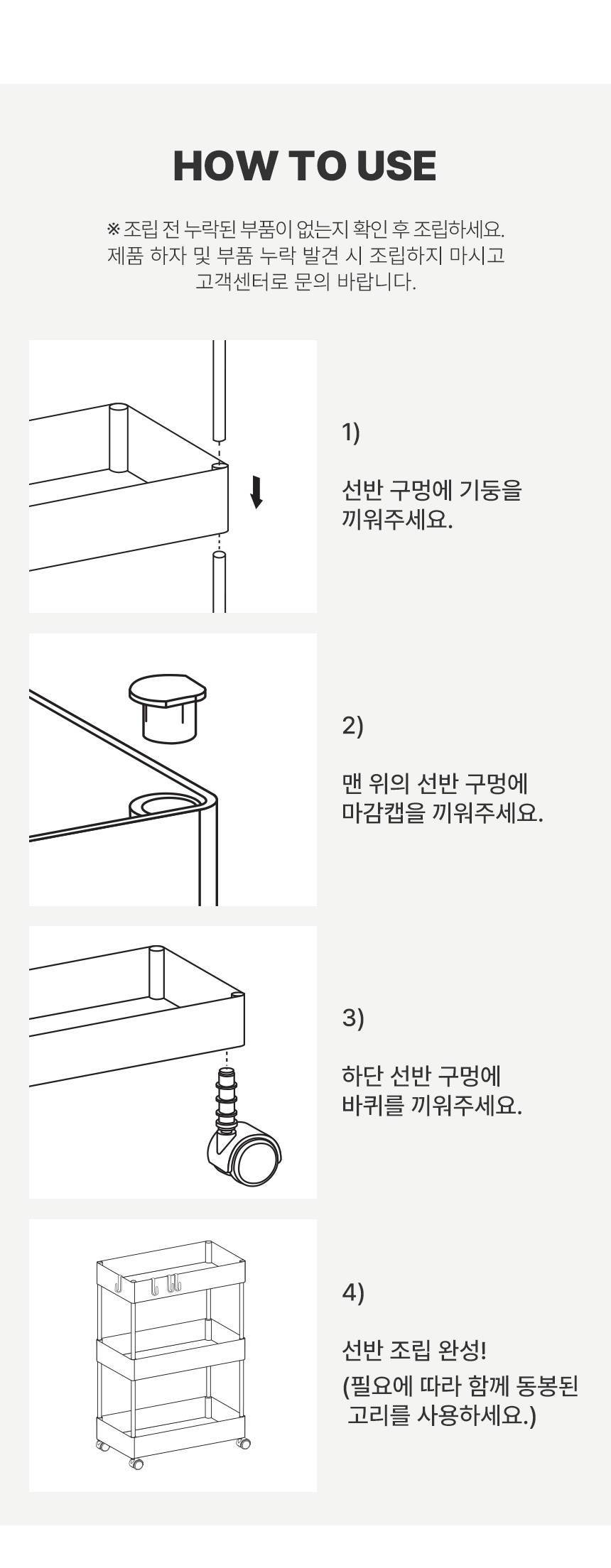 HOW TO USE

※ 조립 전 누락된 부품이 없는지 확인 후 조립하세요. 제품 하자 및 부품 누락 발견 시 조립하지 마시고 고객센터로 문의 바랍니다.

1)

선반 구멍에 기둥을 끼워주세요.

2)

맨 위의 선반 구멍에 마감캡을 끼워주세요.

3)

하단 선반 구멍에 바퀴를 끼워주세요.

4)

선반 조립 완성!
(필요에 따라 함께 동봉된 고리를 사용하세요.)