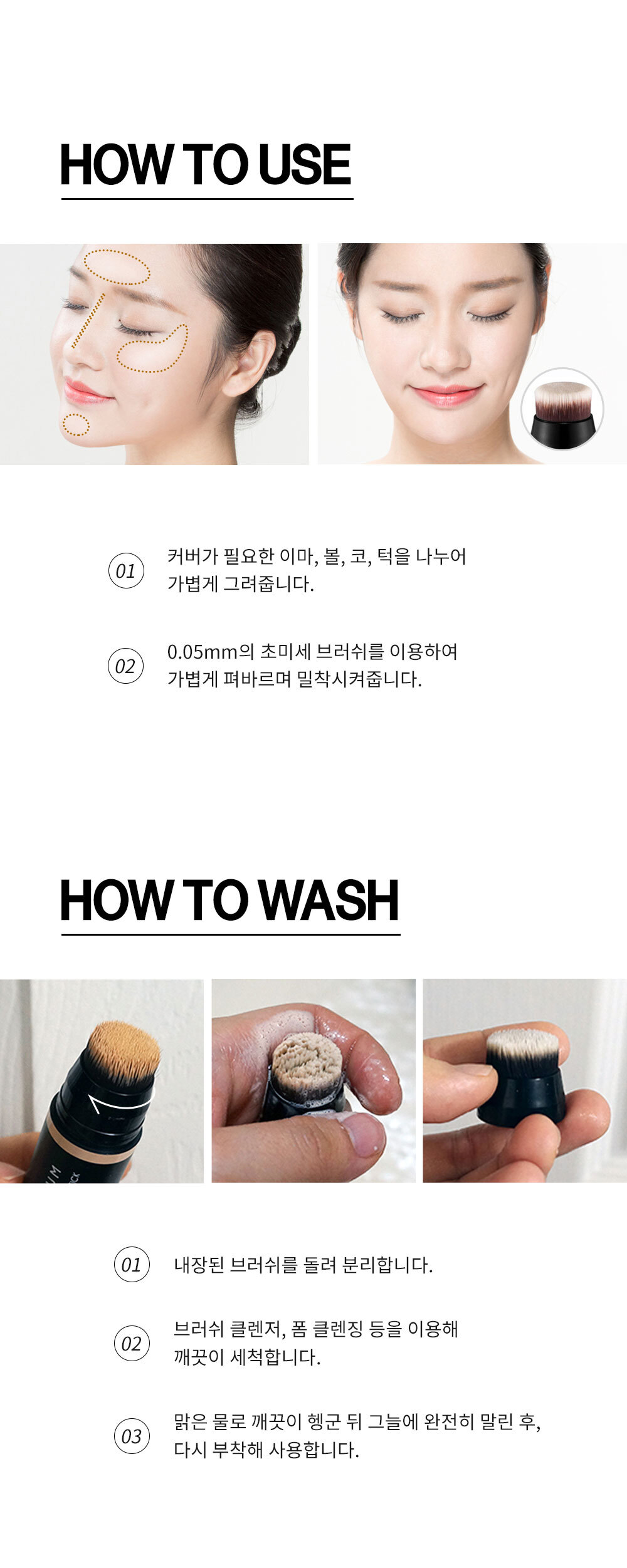 HOW TO USE

01 커버가 필요한 이마, 볼, 코, 턱을 나누어 가볍게 그려줍니다.

02 0.05mm의 초미세 브러쉬를 이용하여 가볍게 펴바르며 밀착시켜줍니다.

HOW TO WASH

01 내장된 브러쉬를 돌려 분리합니다.

02 브러쉬 클렌저, 폼 클렌징 등을 이용해 깨끗이 세척합니다.

03 맑은 물로 깨끗이 헹군 뒤 그늘에 완전히 말린 후, 다시 부착해 사용합니다.