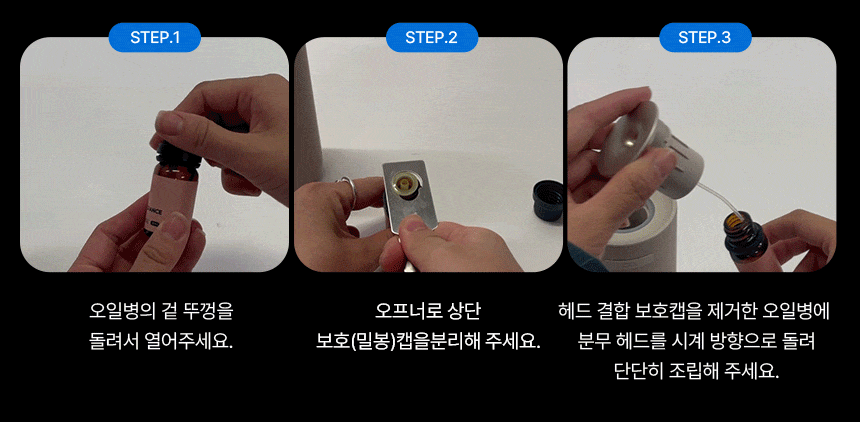 STEP.1

오일병의 겉 뚜껑을
돌려서 열어주세요.

STEP.2

오프너로 상단
보호(밀봉)캡을분리해 주세요.

STEP.3

헤드 결합 보호캡을 제거한 오일병에
분무 헤드를 시계 방향으로 돌려
단단히 조립해 주세요.