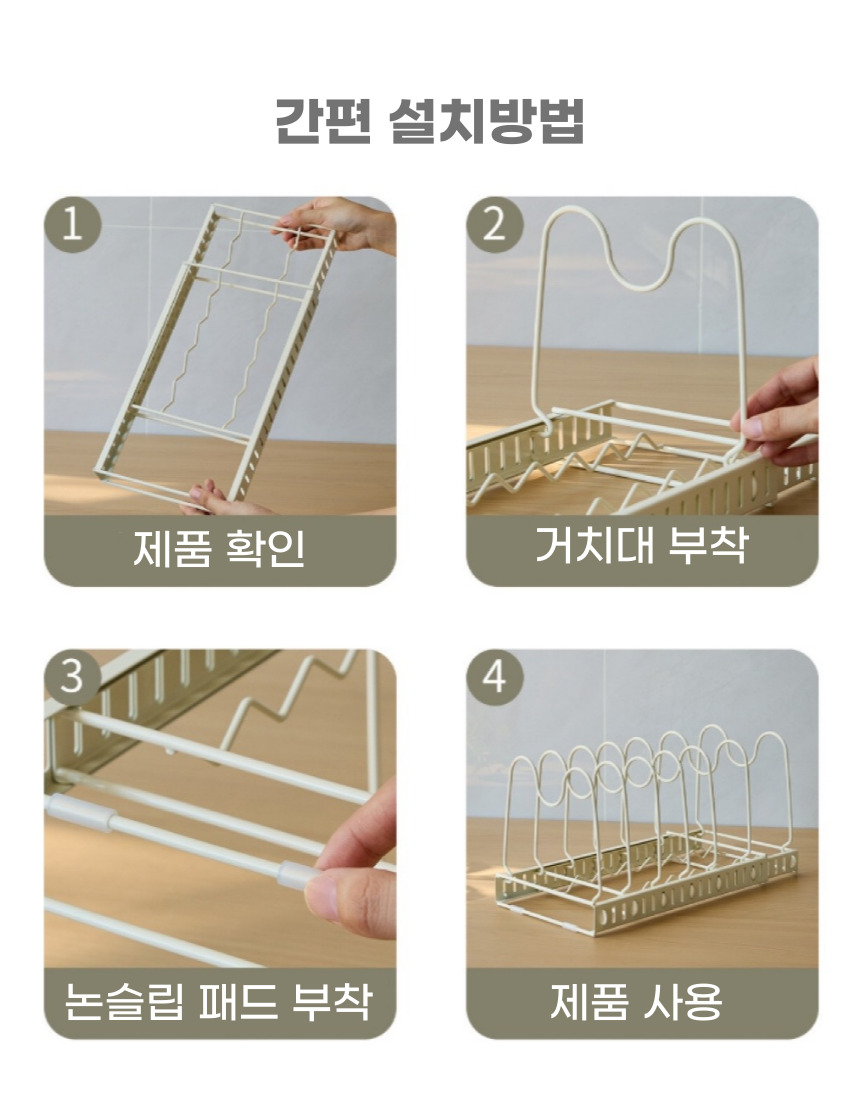 간편 설치방법

1
제품 확인

2
거치대 부착

3
논슬립 패드 부착

4
제품 사용