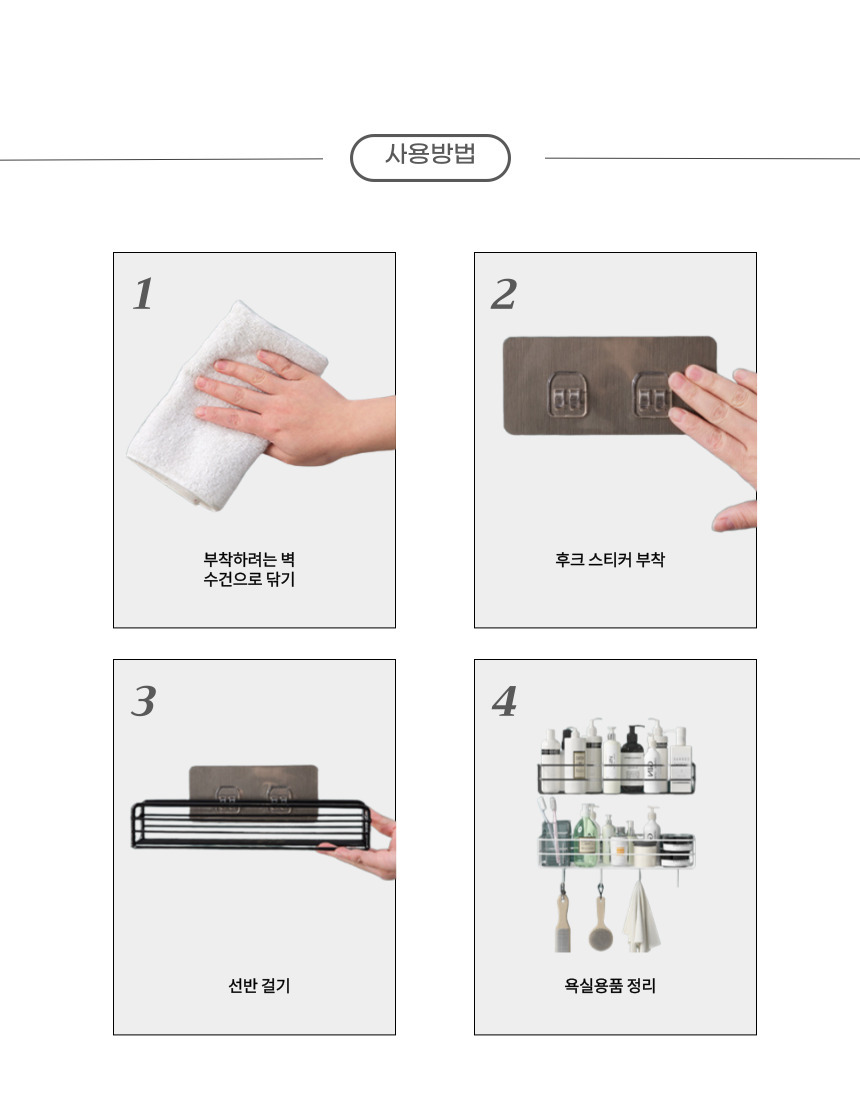 사용방법

1

부착하려는 벽
수건으로 닦기

2

후크 스티커 부착

3

선반 걸기

4

욕실용품 정리