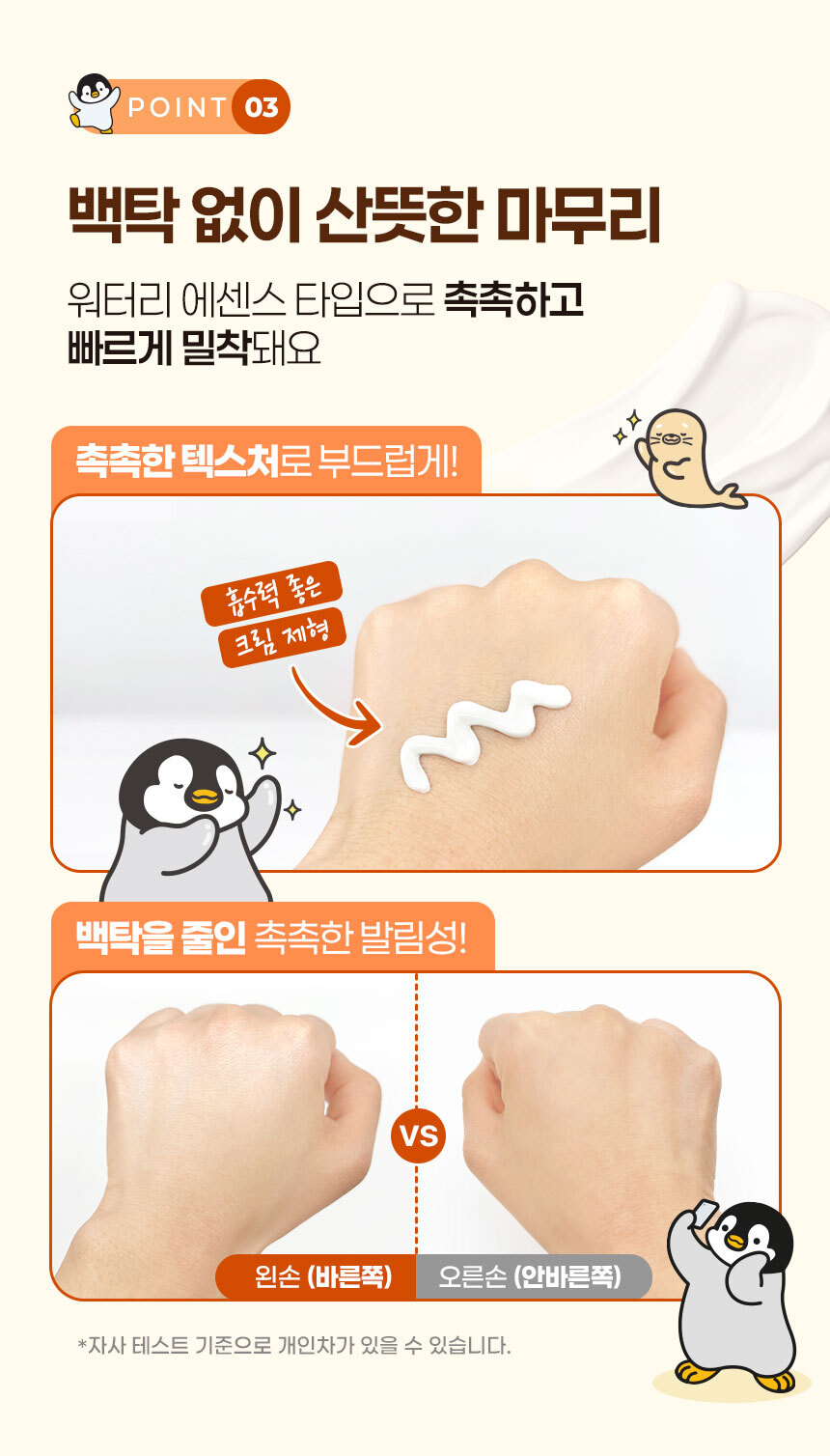 POINT 03

백탁 없이 산뜻한 마무리

워터리 에센스 타입으로 촉촉하고 빠르게 밀착돼요

촉촉한 텍스처로 부드럽게!

흡수력 좋은 크림 제형

백탁을 줄인 촉촉한 발림성!

VS

왼손 (바른쪽)

오른손 (안바른쪽)

*자사 테스트 기준으로 개인차가 있을 수 있습니다.