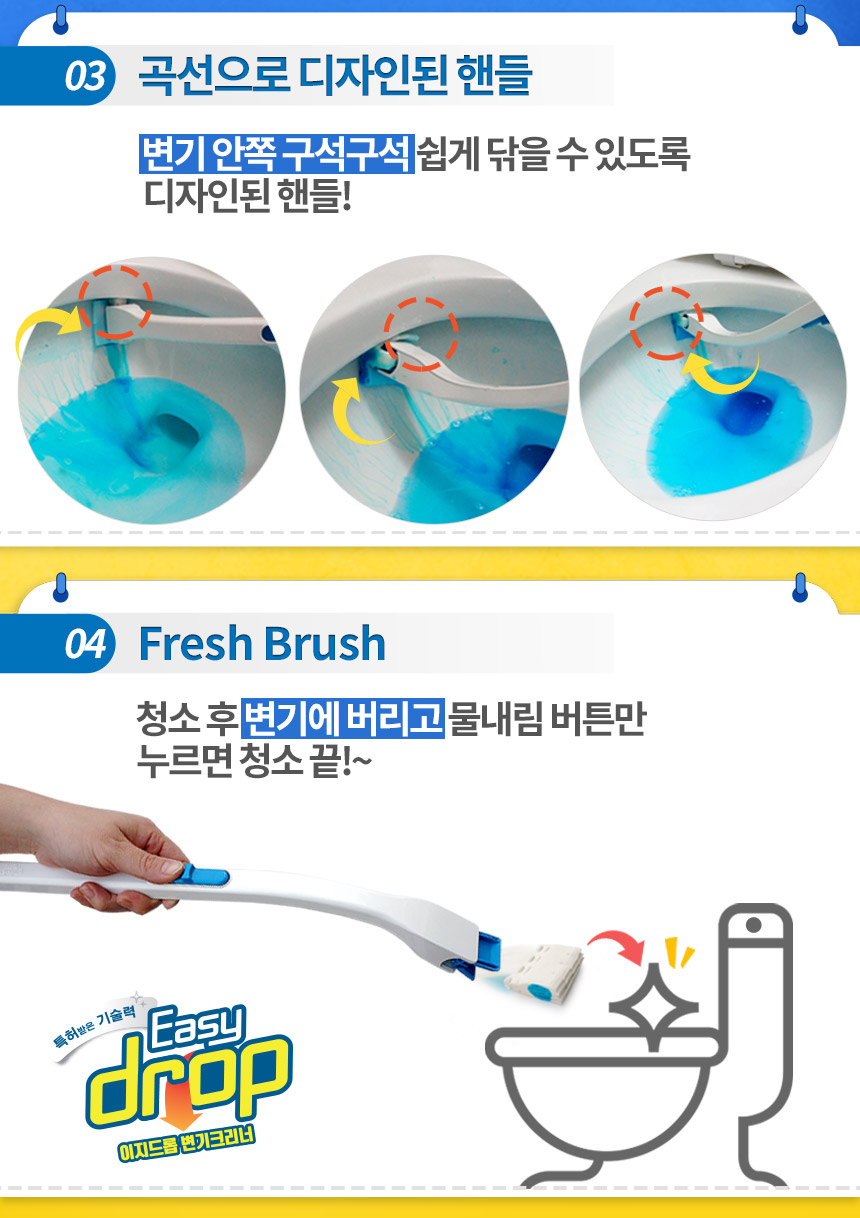 03 곡선으로 디자인된 핸들

변기 안쪽 구석구석 쉽게 닦을 수 있도록 디자인된 핸들!

04 Fresh Brush

청소 후 변기에 버리고 물내림 버튼만 누르면 청소 끝!~

특허받은 기술력
Easy drop
이지드롭 변기크리너