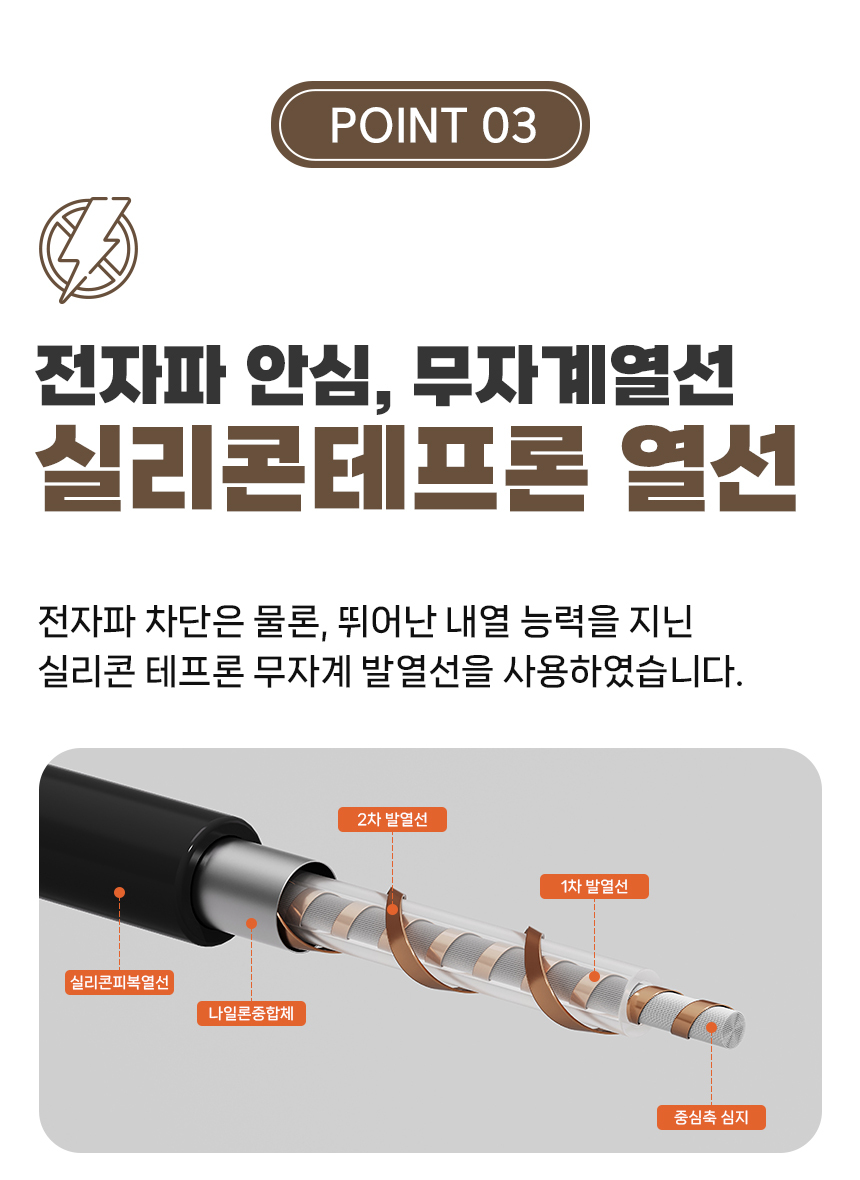 POINT 03

전자파 안심, 무자계열선
실리콘테프론 열선

전자파 차단은 물론, 뛰어난 내열 능력을 지닌
실리콘 테프론 무자계 발열선을 사용하였습니다.

2차 발열선
1차 발열선
실리콘피복열선
나일론중합체
중심축 심지