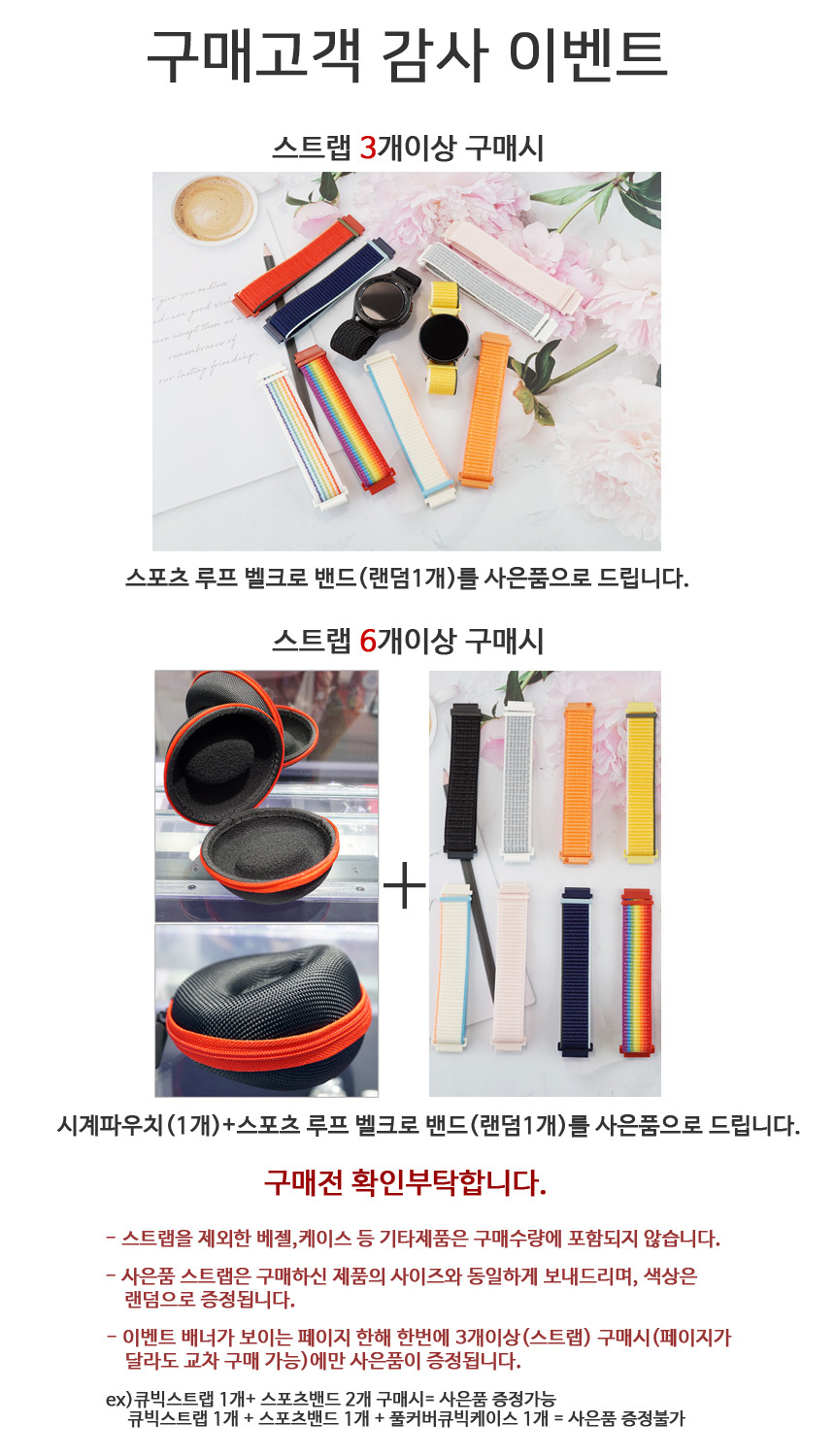 구매고객 감사 이벤트

스트랩 3개이상 구매시

스포츠 루프 벨크로 밴드(랜덤1개)를 사은품으로 드립니다.

스트랩 6개이상 구매시

+

시계파우치(1개)+스포츠 루프 벨크로 밴드(랜덤1개)를 사은품으로 드립니다.

구매전 확인부탁합니다.

- 스트랩을 제외한 베젤,케이스 등 기타제품은 구매수량에 포함되지 않습니다.

- 사은품 스트랩은 구매하신 제품의 사이즈와 동일하게 보내드리며, 색상은 랜덤으로 증정됩니다.

- 이벤트 배너가 보이는 페이지 한해 한번에 3개이상(스트랩) 구매시(페이지가 달라도 교차 구매 가능)에만 사은품이 증정됩니다.

ex)큐빅스트랩 1개+ 스포츠밴드 2개 구매시= 사은품 증정가능
큐빅스트랩 1개 + 스포츠밴드 1개 + 풀커버큐빅케이스 1개 = 사은품 증정불가