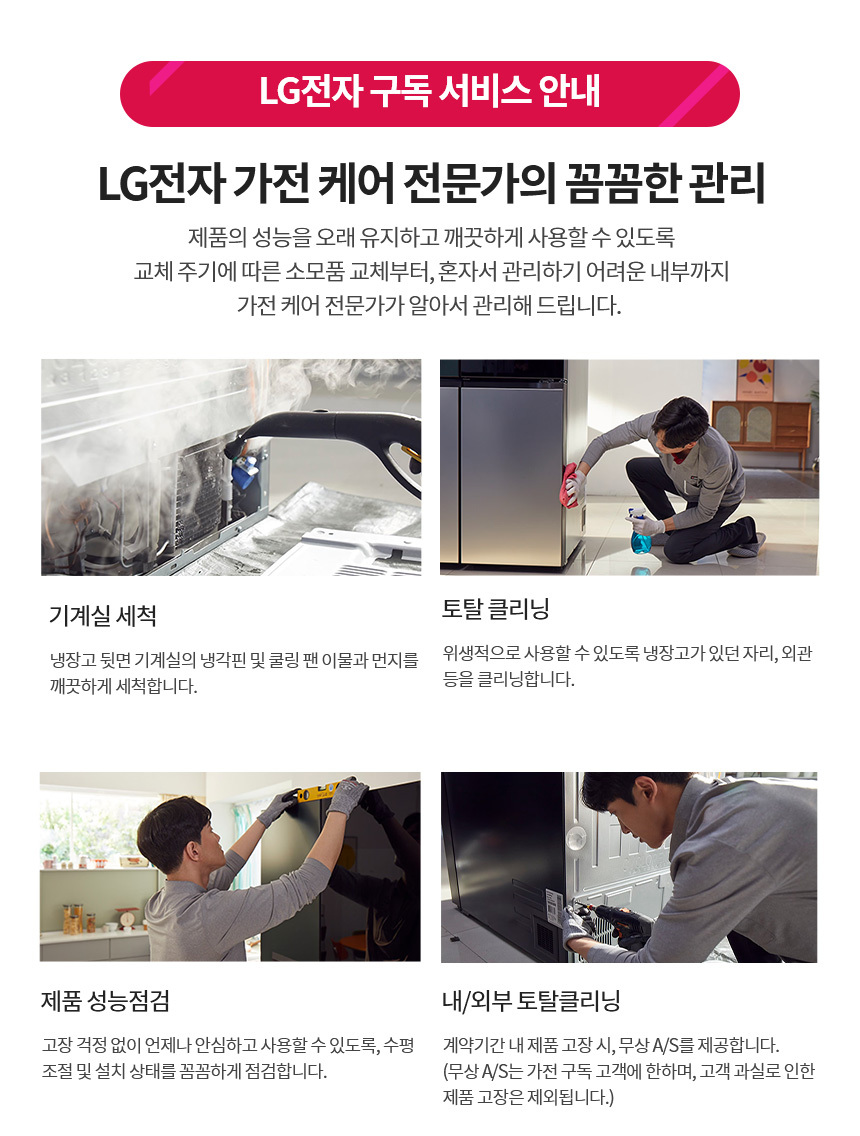 LG전자 구독 서비스 안내

LG전자 가전 케어 전문가의 꼼꼼한 관리

제품의 성능을 오래 유지하고 깨끗하게 사용할 수 있도록 교체 주기에 따른 소모품 교체부터, 혼자서 관리하기 어려운 내부까지 가전 케어 전문가가 알아서 관리해 드립니다.

기계실 세척

냉장고 뒷면 기계실의 냉각핀 및 쿨링 팬 이물과 먼지를 깨끗하게 세척합니다.

토탈 클리닝

위생적으로 사용할 수 있도록 냉장고가 있던 자리, 외관 등을 클리닝합니다.

제품 성능점검

고장 걱정 없이 언제나 안심하고 사용할 수 있도록, 수평 조절 및 설치 상태를 꼼꼼하게 점검합니다.

내/외부 토탈클리닝

계약기간 내 제품 고장 시, 무상 A/S를 제공합니다.
(무상 A/S는 가전 구독 고객에 한하며, 고객 과실로 인한 제품 고장은 제외됩니다.)