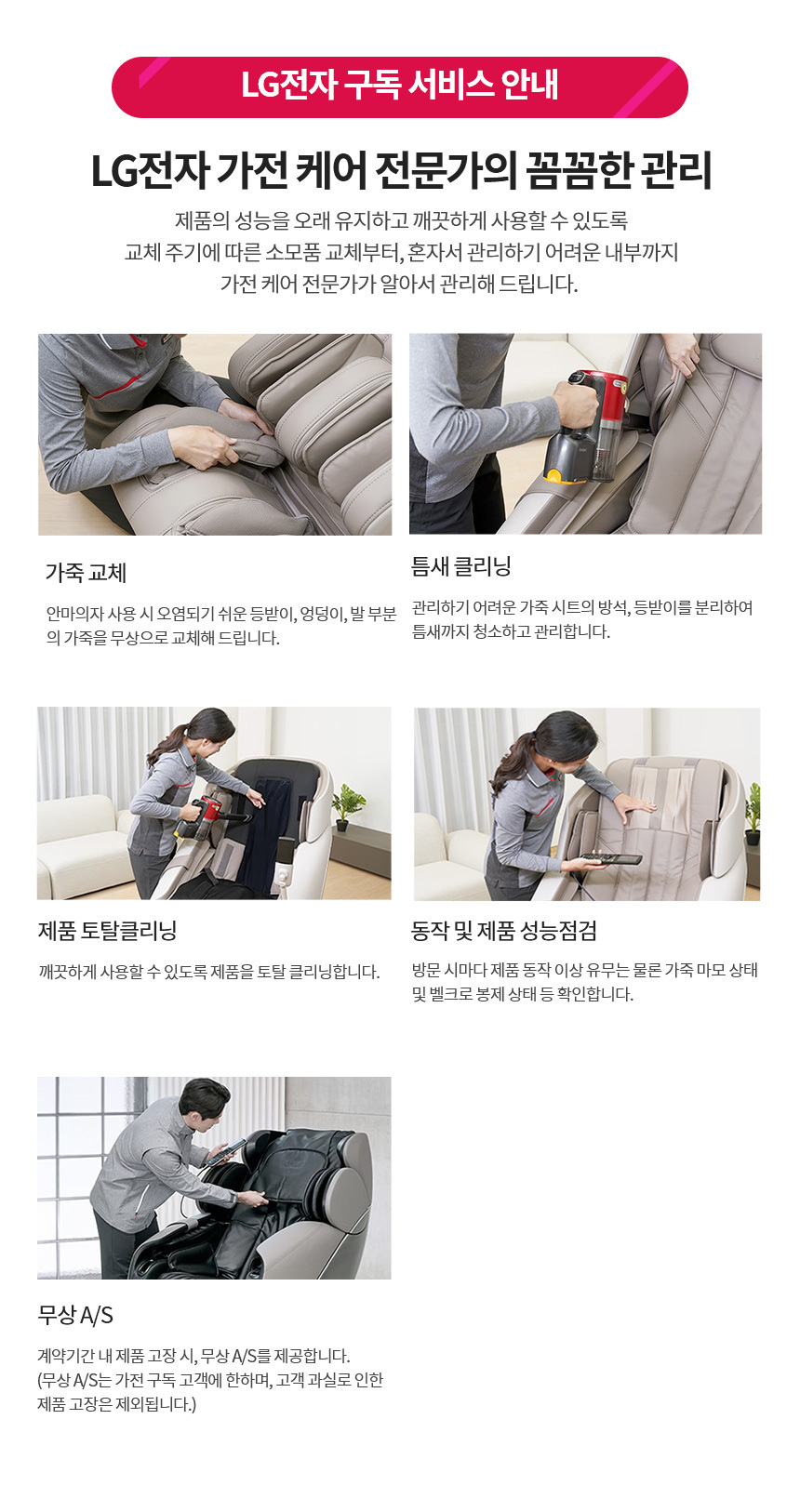 LG전자 구독 서비스 안내

LG전자 가전 케어 전문가의 꼼꼼한 관리

제품의 성능을 오래 유지하고 깨끗하게 사용할 수 있도록
교체 주기에 따른 소모품 교체부터, 혼자서 관리하기 어려운 내부까지
가전 케어 전문가가 알아서 관리해 드립니다.

가죽 교체

안마의자 사용 시 오염되기 쉬운 등받이, 엉덩이, 발 부분의 가죽을 무상으로 교체해 드립니다.

틈새 클리닝

관리하기 어려운 가죽 시트의 방석, 등받이를 분리하여 틈새까지 청소하고 관리합니다.

제품 토탈클리닝

깨끗하게 사용할 수 있도록 제품을 토탈 클리닝합니다.

동작 및 제품 성능점검

방문 시마다 제품 동작 이상 유무는 물론 가죽 마모 상태 및 벨크로 봉제 상태 등 확인합니다.

무상 A/S

계약기간 내 제품 고장 시, 무상 A/S를 제공합니다.
(무상 A/S는 가전 구독 고객에 한하며, 고객 과실로 인한 제품 고장은 제외됩니다.)