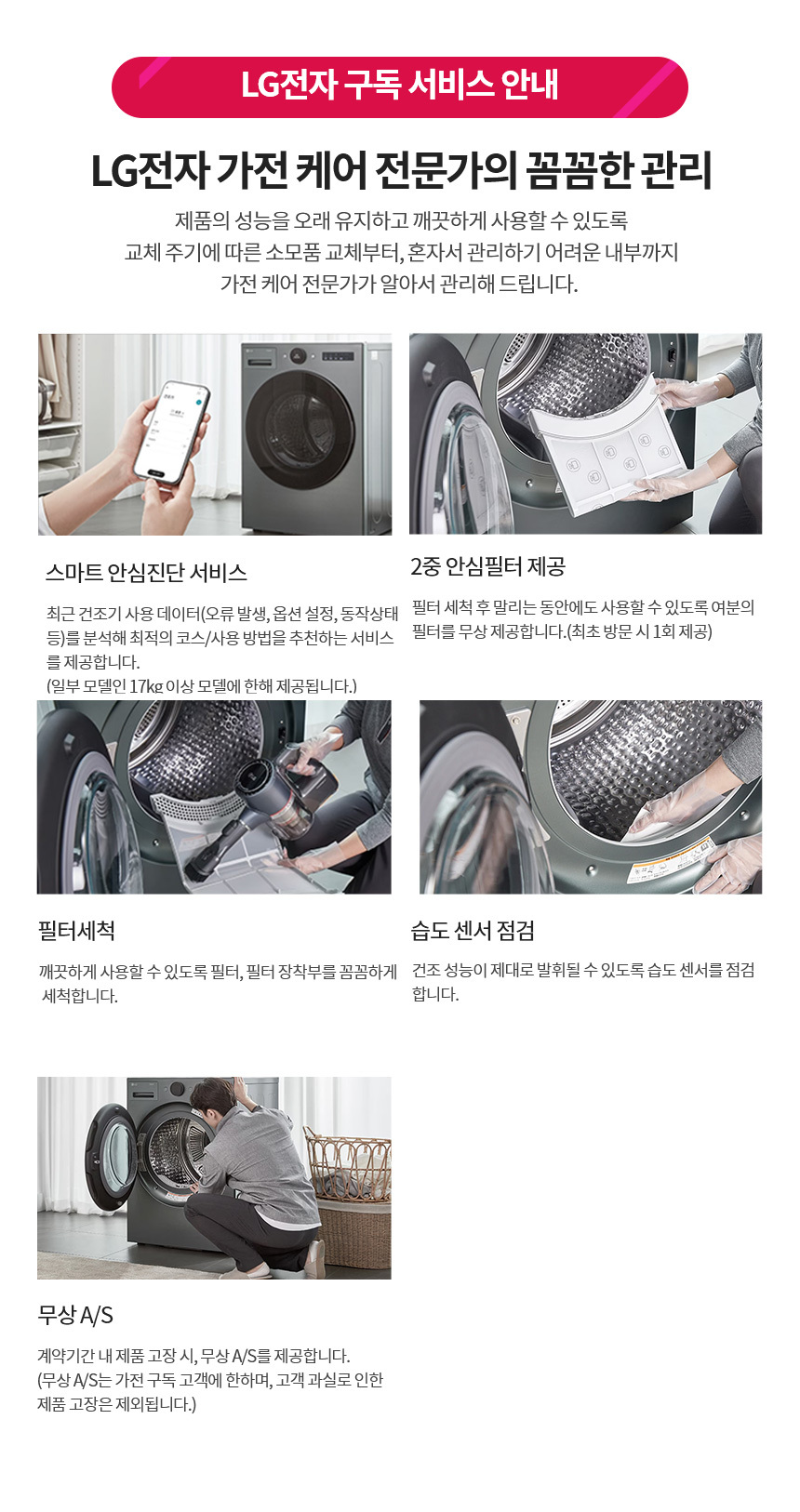 LG전자 구독 서비스 안내

LG전자 가전 케어 전문가의 꼼꼼한 관리

제품의 성능을 오래 유지하고 깨끗하게 사용할 수 있도록
교체 주기에 따른 소모품 교체부터, 혼자서 관리하기 어려운 내부까지
가전 케어 전문가가 알아서 관리해 드립니다.

스마트 안심진단 서비스

최근 건조기 사용 데이터(오류 발생, 옵션 설정, 동작상태 등)를 분석해 최적의 코스/사용 방법을 추천하는 서비스를 제공합니다.
(일부 모델인 17kg 이상 모델에 한해 제공됩니다.)

2중 안심필터 제공

필터 세척 후 말리는 동안에도 사용할 수 있도록 여분의 필터를 무상 제공합니다.(최초 방문 시 1회 제공)

필터세척

깨끗하게 사용할 수 있도록 필터, 필터 장착부를 꼼꼼하게 세척합니다.

습도 센서 점검

건조 성능이 제대로 발휘될 수 있도록 습도 센서를 점검합니다.

무상 A/S

계약기간 내 제품 고장 시, 무상 A/S를 제공합니다.
(무상 A/S는 가전 구독 고객에 한하며, 고객 과실로 인한 제품 고장은 제외됩니다.)