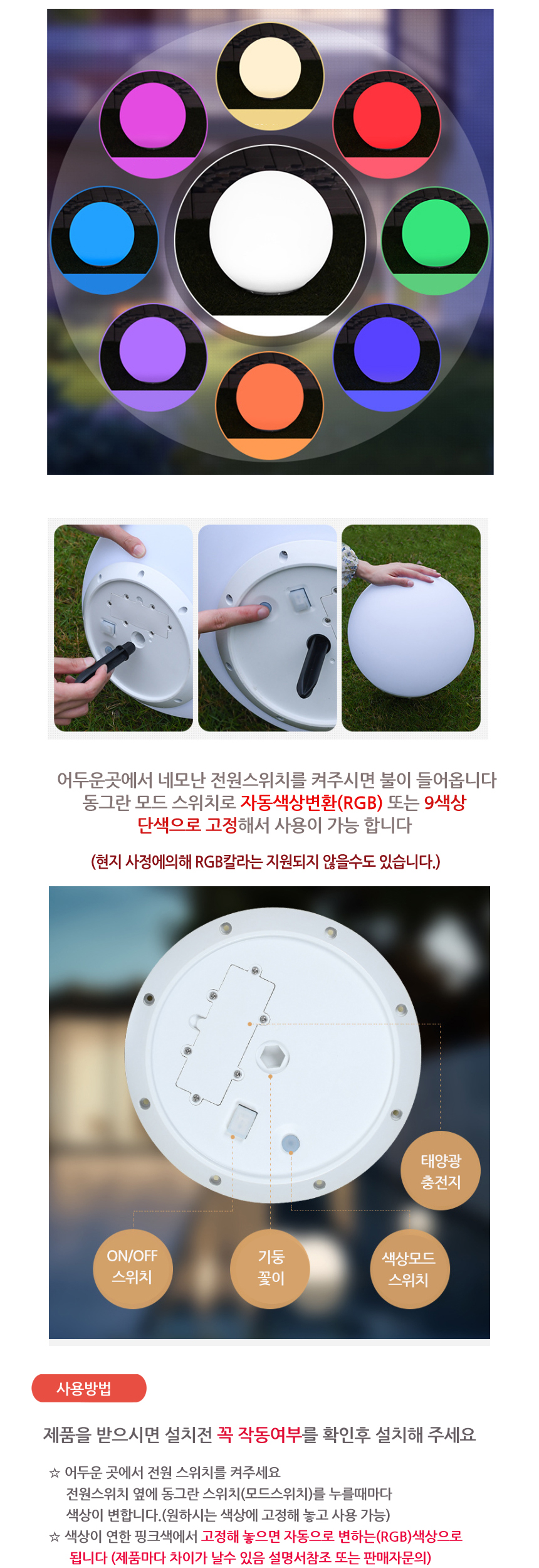 어두운곳에서 네모난 전원스위치를 켜주시면 불이 들어옵니다
동그란 모드 스위치로 자동색상변환(RGB) 또는 9색상
단색으로 고정해서 사용이 가능 합니다

(현지 사정에의해 RGB칼라는 지원되지 않을수도 있습니다.)

태양광
충전지

ON/OFF
스위치

기둥
꽂이

색상모드
스위치

사용방법

제품을 받으시면 설치전 꼭 작동여부를 확인후 설치해 주세요

☆ 어두운 곳에서 전원 스위치를 켜주세요
전원스위치 옆에 동그란 스위치(모드스위치)를 누를때마다
색상이 변합니다.(원하시는 색상에 고정해 놓고 사용 가능)
☆ 색상이 연한 핑크색에서 고정해 놓으면 자동으로 변하는(RGB)색상으로
됩니다 (제품마다 차이가 날수 있음 설명서참조 또는 판매자문의)