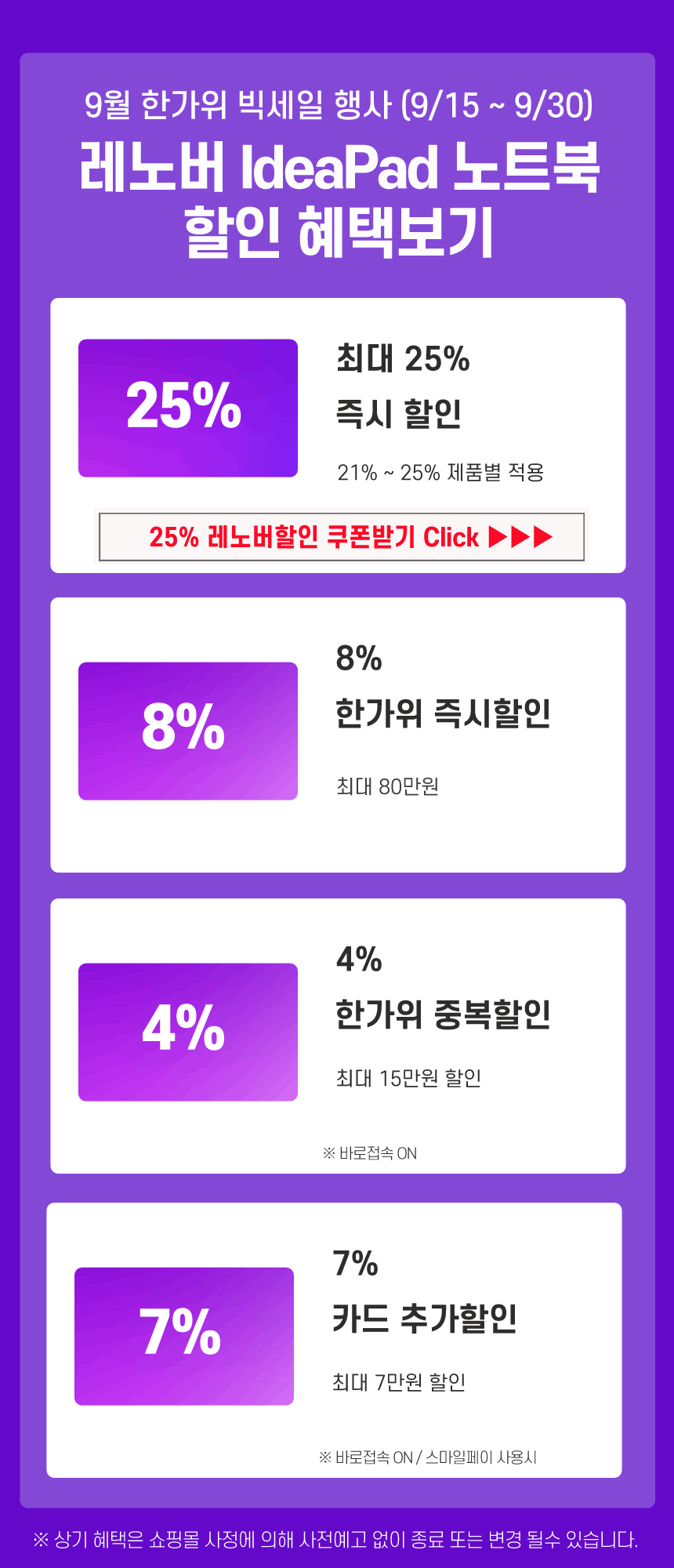 9월 한가위 빅세일 행사 (9/15 ~ 9/30)

레노버 IdeaPad 노트북 할인 혜택보기

25%

최대 25%
즉시 할인

21% ~ 25% 제품별 적용

25% 레노버할인 쿠폰받기 Click ▶▶▶

8%

8%
한가위 즉시할인

최대 80만원

4%

4%
한가위 중복할인

최대 15만원 할인

※ 바로접속 ON

7%

7%
카드 추가할인

최대 7만원 할인

※ 바로접속 ON / 스마일페이 사용시

※ 상기 혜택은 쇼핑몰 사정에 의해 사전예고 없이 종료 또는 변경 될수 있습니다.