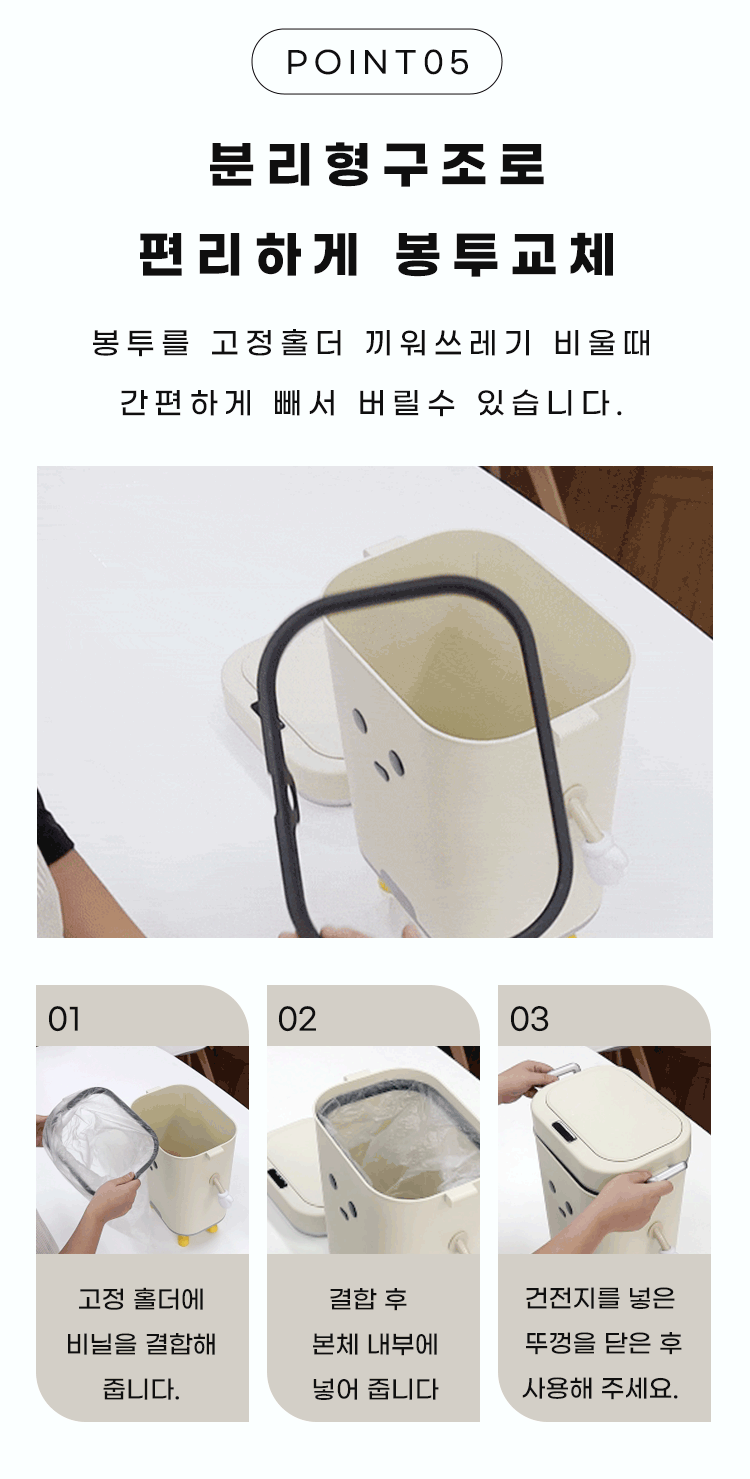 POINT05

분리형구조로
편리하게 봉투교체

봉투를 고정홀더 끼워쓰레기 비울때
간편하게 빼서 버릴수 있습니다.

01

고정 홀더에
비닐을 결합해
줍니다.

02

결합 후
본체 내부에
넣어 줍니다

03

건전지를 넣은
뚜껑을 닫은 후
사용해 주세요.