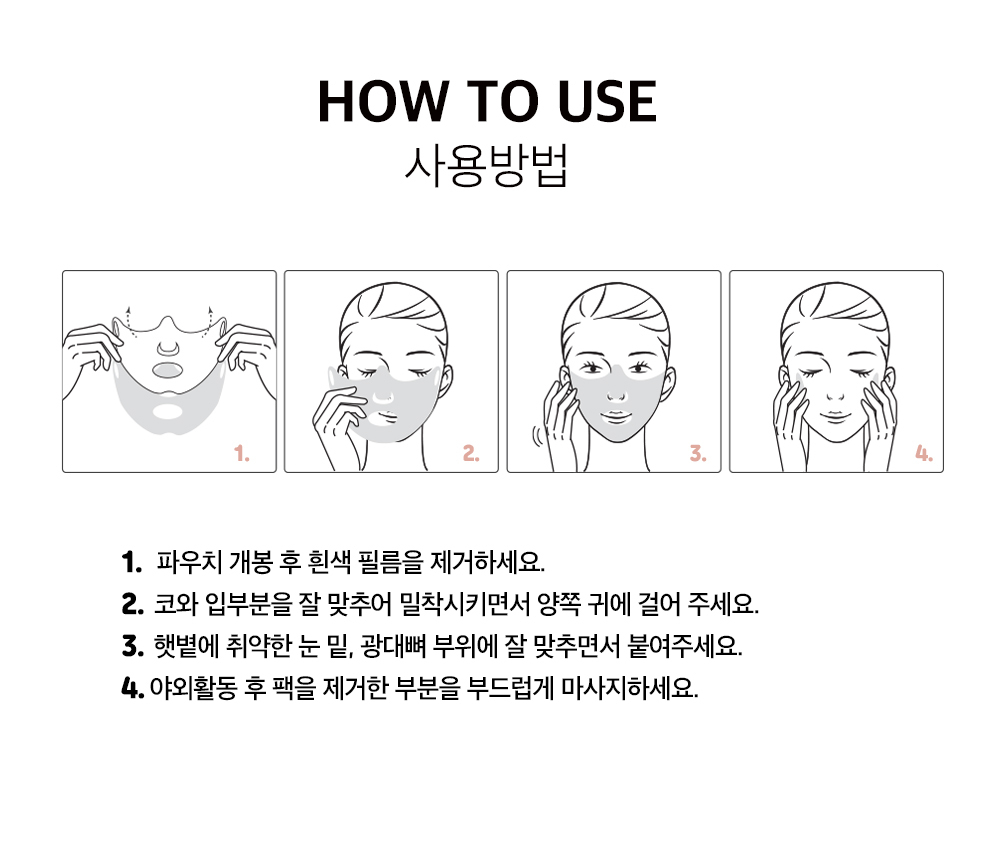 HOW TO USE
사용방법

1.

2.

3.

4.

1. 파우치 개봉 후 흰색 필름을 제거하세요.
2. 코와 입부분을 잘 맞추어 밀착시키면서 양쪽 귀에 걸어 주세요.
3. 햇볕에 취약한 눈 밑, 광대뼈 부위에 잘 맞추면서 붙여주세요.
4. 야외활동 후 팩을 제거한 부분을 부드럽게 마사지하세요.