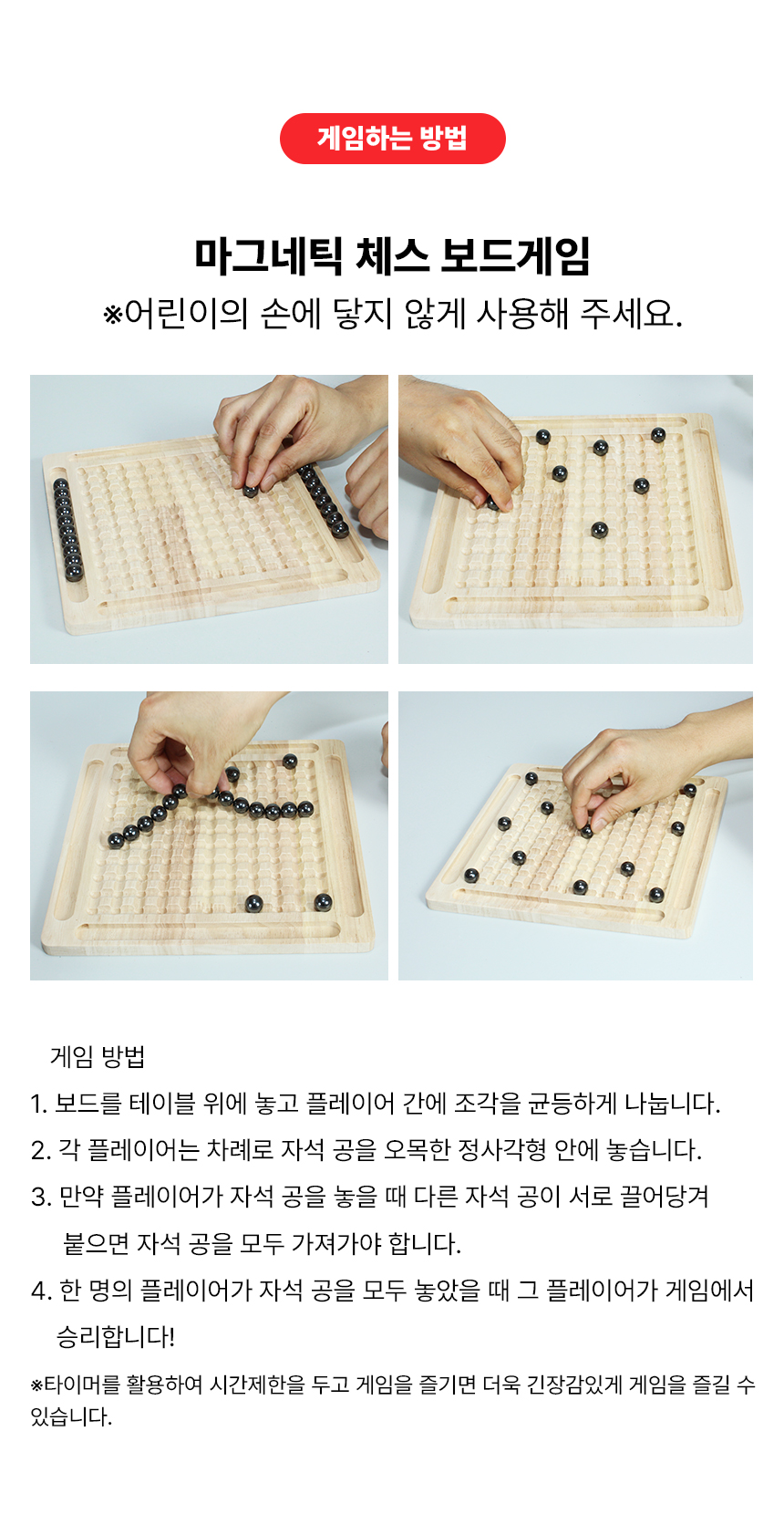 게임하는 방법

마그네틱 체스 보드게임
※어린이의 손에 닿지 않게 사용해 주세요.

게임 방법
1. 보드를 테이블 위에 놓고 플레이어 간에 조각을 균등하게 나눕니다.
2. 각 플레이어는 차례로 자석 공을 오목한 정사각형 안에 놓습니다.
3. 만약 플레이어가 자석 공을 놓을 때 다른 자석 공이 서로 끌어당겨 붙으면 자석 공을 모두 가져가야 합니다.
4. 한 명의 플레이어가 자석 공을 모두 놓았을 때 그 플레이어가 게임에서 승리합니다!
※타이머를 활용하여 시간제한을 두고 게임을 즐기면 더욱 긴장감있게 게임을 즐길 수 있습니다.