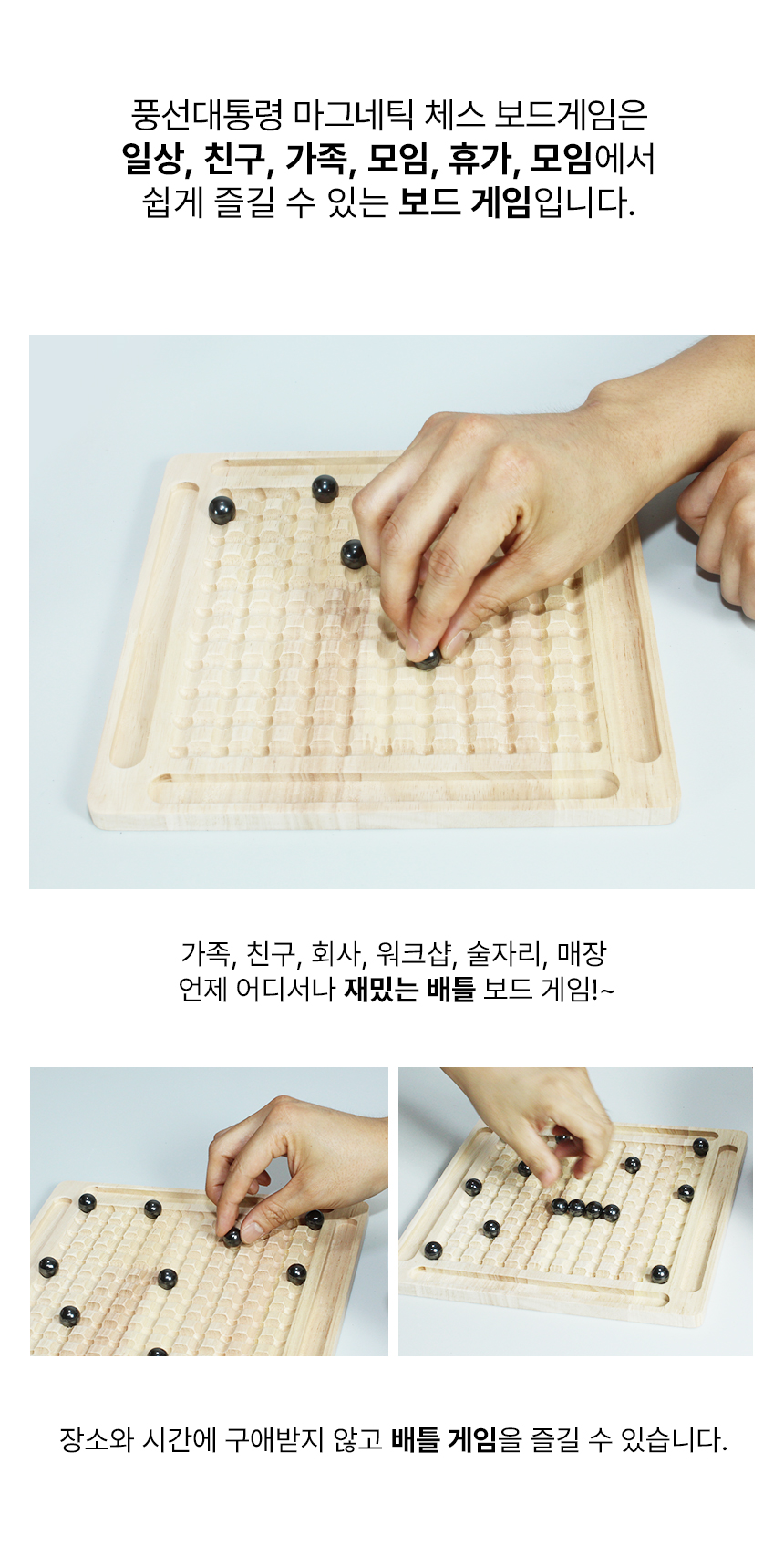 풍선대통령 마그네틱 체스 보드게임은
일상, 친구, 가족, 모임, 휴가, 모임에서
쉽게 즐길 수 있는 보드 게임입니다.

가족, 친구, 회사, 워크샵, 술자리, 매장
언제 어디서나 재밌는 배틀 보드 게임!~

장소와 시간에 구애받지 않고 배틀 게임을 즐길 수 있습니다.