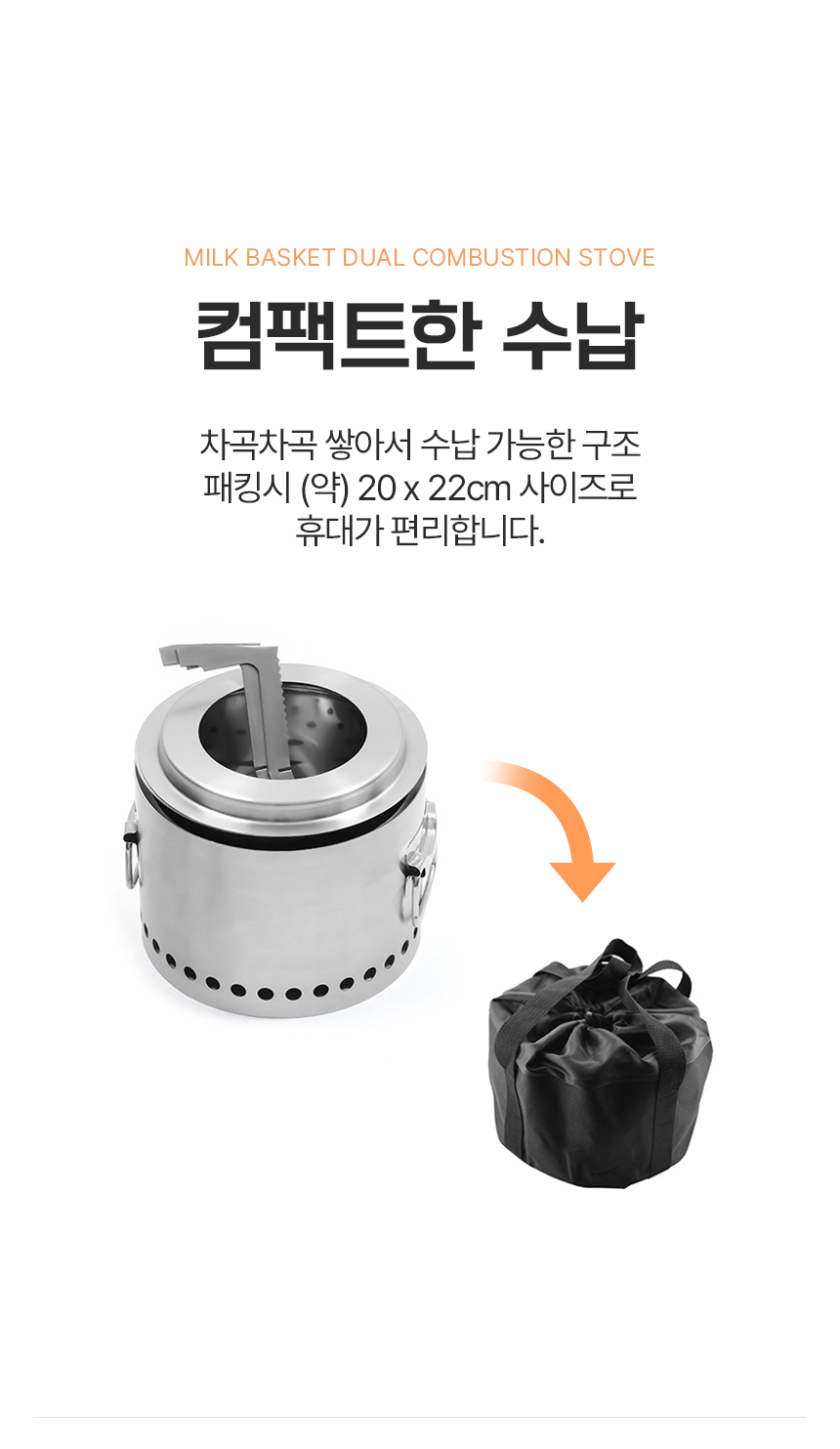 MILK BASKET DUAL COMBUSTION STOVE

컴팩트한 수납

차곡차곡 쌓아서 수납 가능한 구조
패킹시 (약) 20 x 22cm 사이즈로
휴대가 편리합니다.