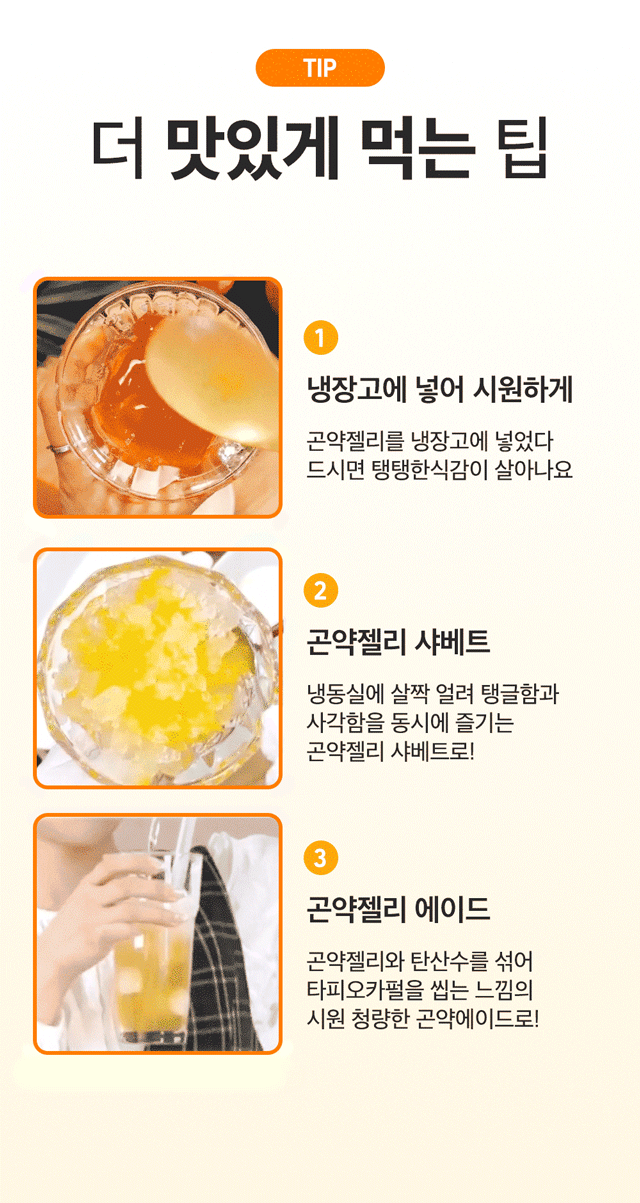 TIP

더 맛있게 먹는 팁

1

냉장고에 넣어 시원하게

곤약젤리를 냉장고에 넣었다 드시면 탱탱한식감이 살아나요

2

곤약젤리 샤베트

냉동실에 살짝 얼려 탱글함과 사각함을 동시에 즐기는 곤약젤리 샤베트로!

3

곤약젤리 에이드

곤약젤리와 탄산수를 섞어 타피오카펄을 씹는 느낌의 시원 청량한 곤약에이드로!