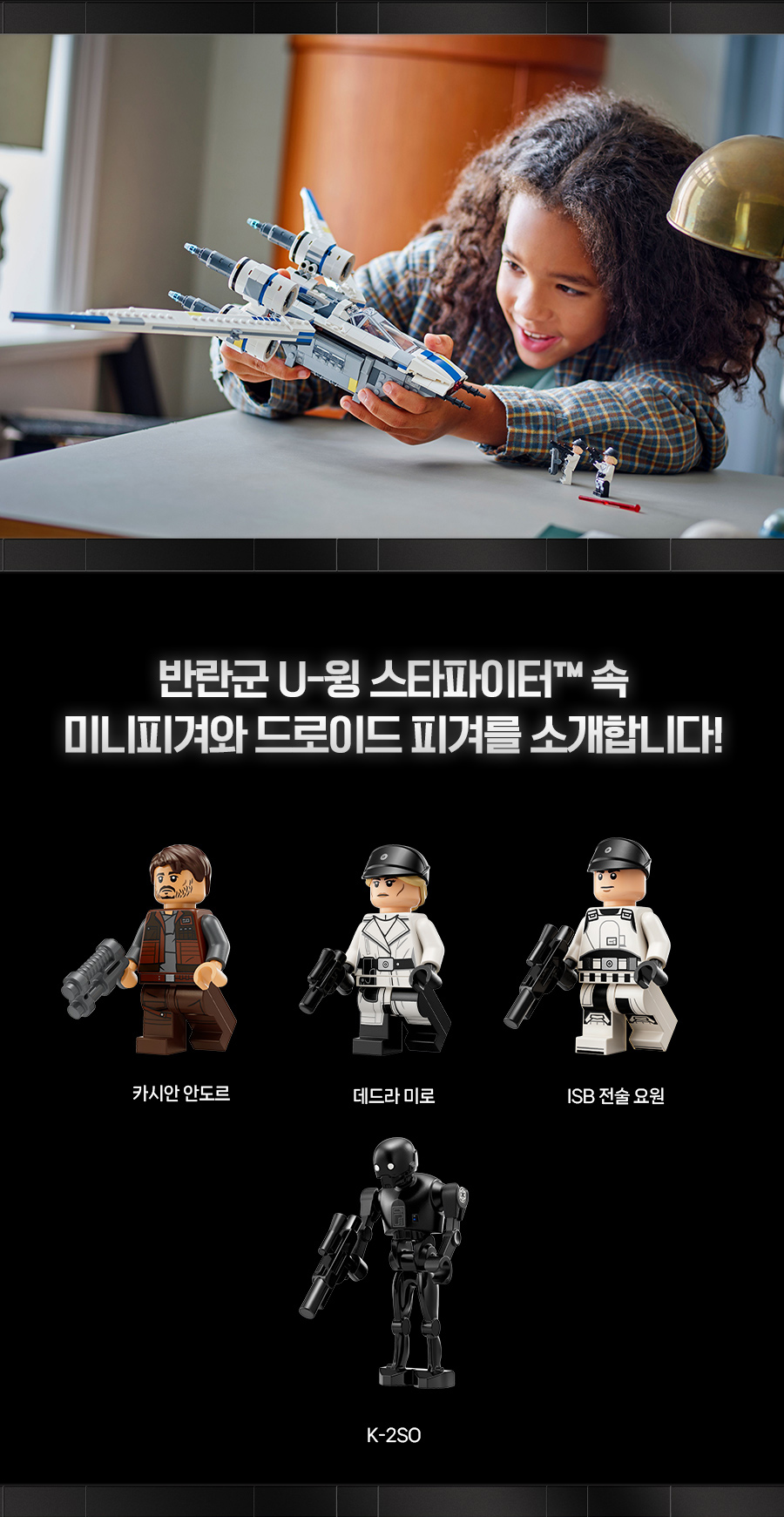 반란군 U-윙 스타파이터™ 속
미니피겨와 드로이드 피겨를 소개합니다!

카시안 안도르

데드라 미로

ISB 전술 요원

K-2SO