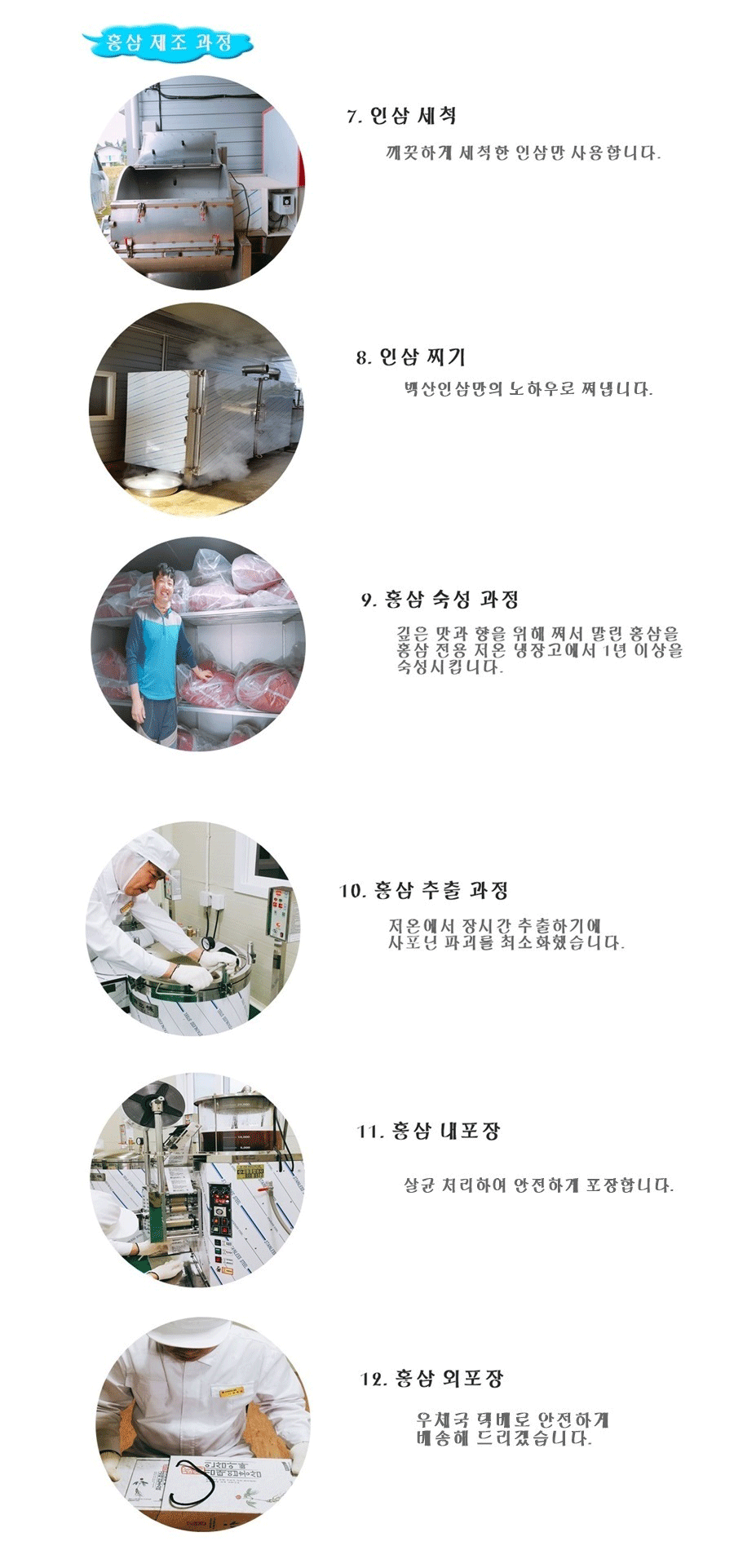 홍삼 제조 과정

7. 인삼 세척

깨끗하게 세척한 인삼만 사용합니다.

8. 인삼 찌기

백산인삼만의 노하우로 쪄냅니다.

9. 홍삼 숙성 과정

깊은 맛과 향을 위해 쪄서 말린 홍삼을 홍삼 전용 저온 냉장고에서 1년 이상을 숙성시킵니다.

10. 홍삼 추출 과정

저온에서 장시간 추출하기에 사포닌 파괴를 최소화했습니다.

11. 홍삼 내포장

살균 처리하여 안전하게 포장합니다.

12. 홍삼 외포장

우체국 택배로 안전하게 배송해 드리겠습니다.