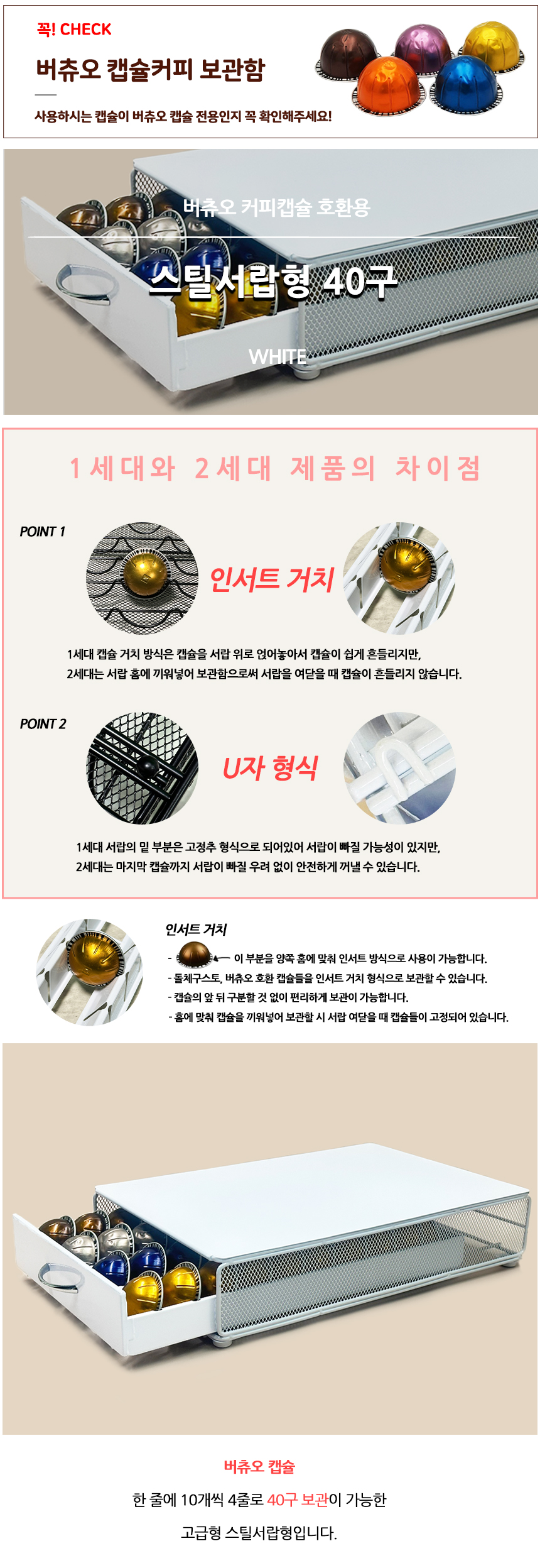 꼭! CHECK

버츄오 캡슐커피 보관함

사용하시는 캡슐이 버츄오 캡슐 전용인지 꼭 확인해주세요!

버츄오 커피캡슐 호환용

스틸서랍형 40구

WHITE

1세대와 2세대 제품의 차이점

POINT 1

인서트 거치

1세대 캡슐 거치 방식은 캡슐을 서랍 위로 얹어놓아서 캡슐이 쉽게 흔들리지만,
2세대는 서랍 홈에 끼워넣어 보관함으로써 서랍을 여닫을 때 캡슐이 흔들리지 않습니다.

POINT 2

U자 형식

1세대 서랍의 밑 부분은 고정추 형식으로 되어있어 서랍이 빠질 가능성이 있지만,
2세대는 마지막 캡슐까지 서랍이 빠질 우려 없이 안전하게 꺼낼 수 있습니다.

인서트 거치

- 이 부분을 양쪽 홈에 맞춰 인서트 방식으로 사용이 가능합니다.
- 돌체구스토, 버츄오 호환 캡슐들을 인서트 거치 형식으로 보관할 수 있습니다.
- 캡슐의 앞 뒤 구분할 것 없이 편리하게 보관이 가능합니다.
- 홈에 맞춰 캡슐을 끼워넣어 보관할 시 서랍 여닫을 때 캡슐들이 고정되어 있습니다.

버츄오 캡슐

한 줄에 10개씩 4줄로 40구 보관이 가능한

고급형 스틸서랍형입니다.