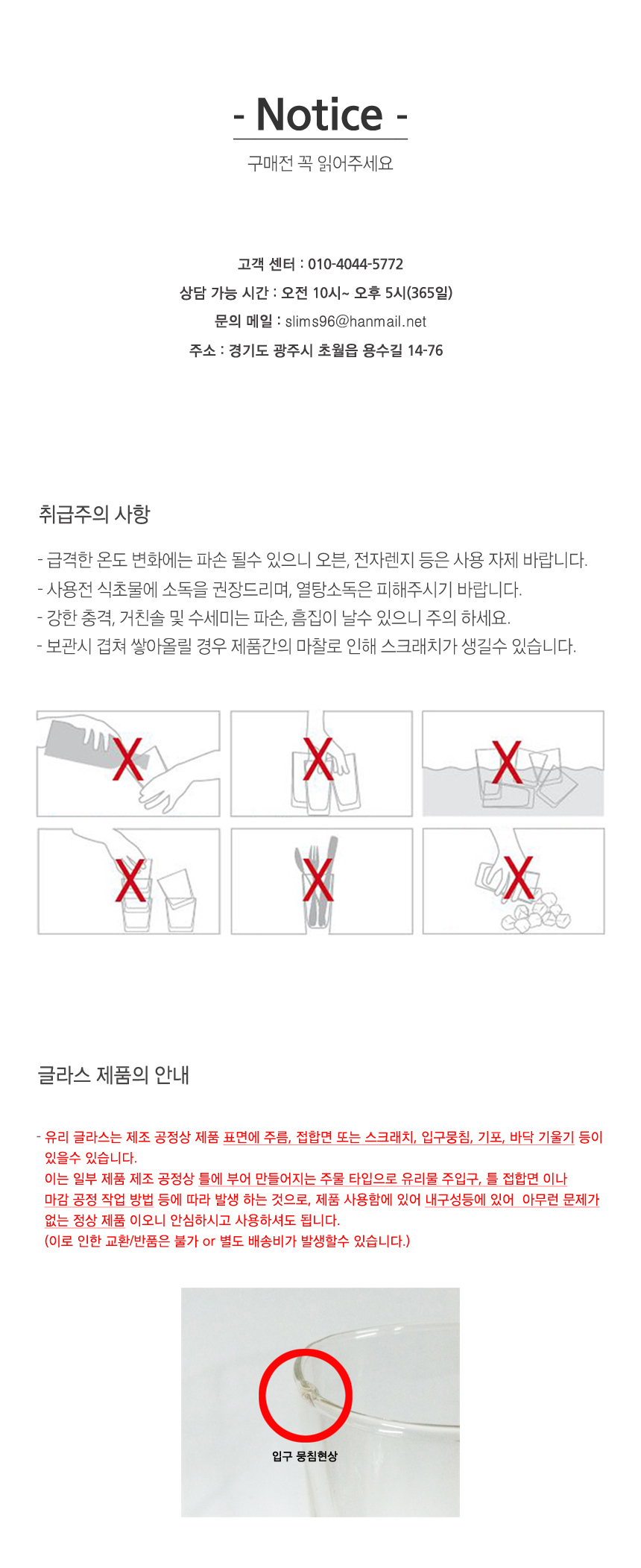 - Notice -

구매전 꼭 읽어주세요

고객 센터 : 010-4044-5772
상담 가능 시간 : 오전 10시~ 오후 5시(365일)
문의 메일 : slims96@hanmail.net
주소 : 경기도 광주시 초월읍 용수길 14-76

취급주의 사항

- 급격한 온도 변화에는 파손 될수 있으니 오븐, 전자렌지 등은 사용 자제 바랍니다.
- 사용전 식초물에 소독을 권장드리며, 열탕소독은 피해주시기 바랍니다.
- 강한 충격, 거친솔 및 수세미는 파손, 흠집이 날수 있으니 주의 하세요.
- 보관시 겹쳐 쌓아올릴 경우 제품간의 마찰로 인해 스크래치가 생길수 있습니다.

글라스 제품의 안내

- 유리 글라스는 제조 공정상 제품 표면에 주름, 접합면 또는 스크래치, 입구뭉침, 기포, 바닥 기울기 등이 있을수 있습니다.
이는 일부 제품 제조 공정상 틀에 부어 만들어지는 주물 타입으로 유리물 주입구, 틀 접합면 이나 마감 공정 작업 방법 등에 따라 발생 하는 것으로, 제품 사용함에 있어 내구성등에 있어 아무런 문제가 없는 정상 제품 이오니 안심하시고 사용하셔도 됩니다.
(이로 인한 교환/반품은 불가 or 별도 배송비가 발생할수 있습니다.)

입구 뭉침현상