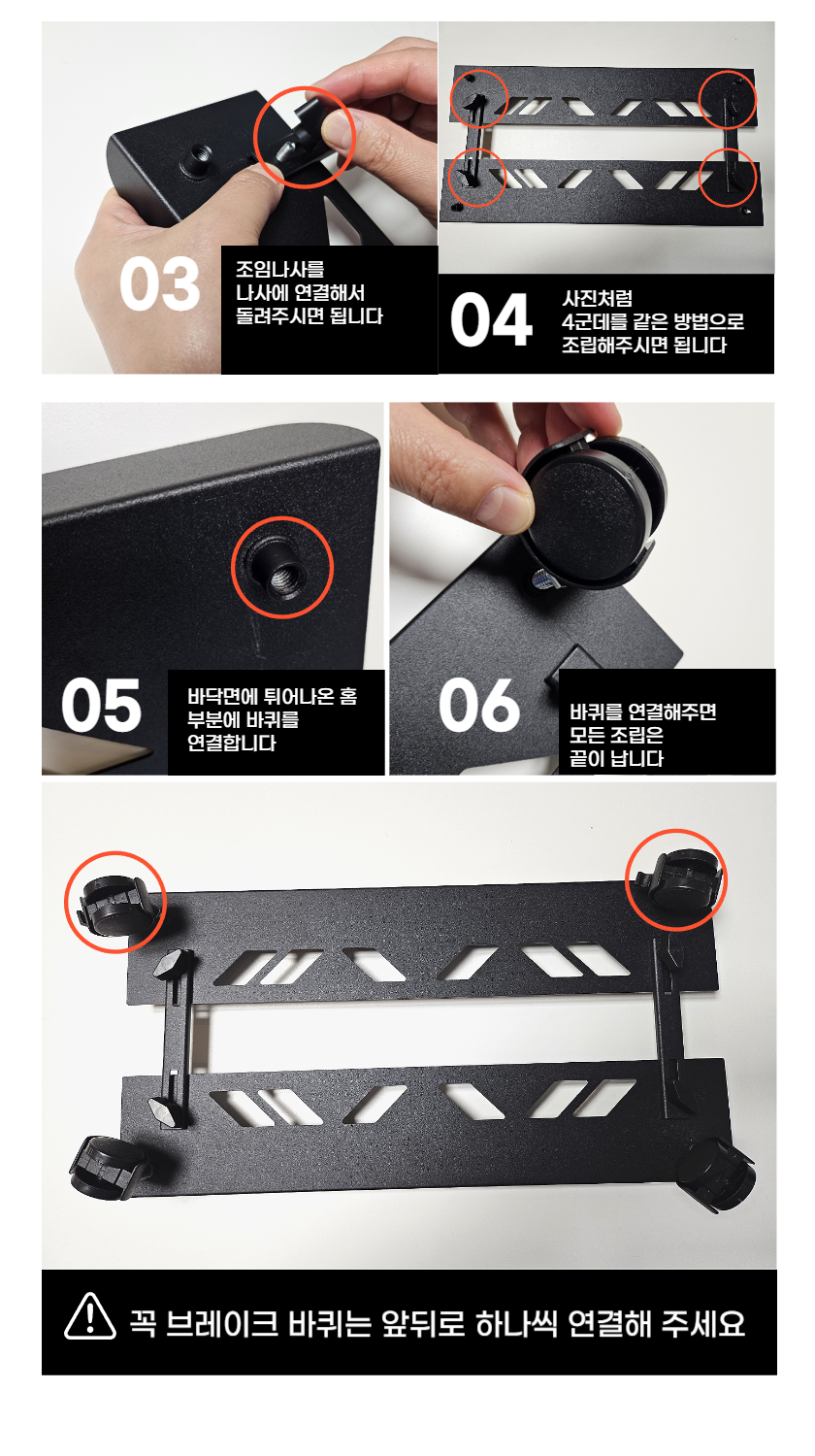 03

조임나사를
나사에 연결해서
돌려주시면 됩니다

04

사진처럼
4군데를 같은 방법으로
조립해주시면 됩니다

05

바닥면에 튀어나온 홈
부분에 바퀴를
연결합니다

06

바퀴를 연결해주면
모든 조립은
끝이 납니다

꼭 브레이크 바퀴는 앞뒤로 하나씩 연결해 주세요