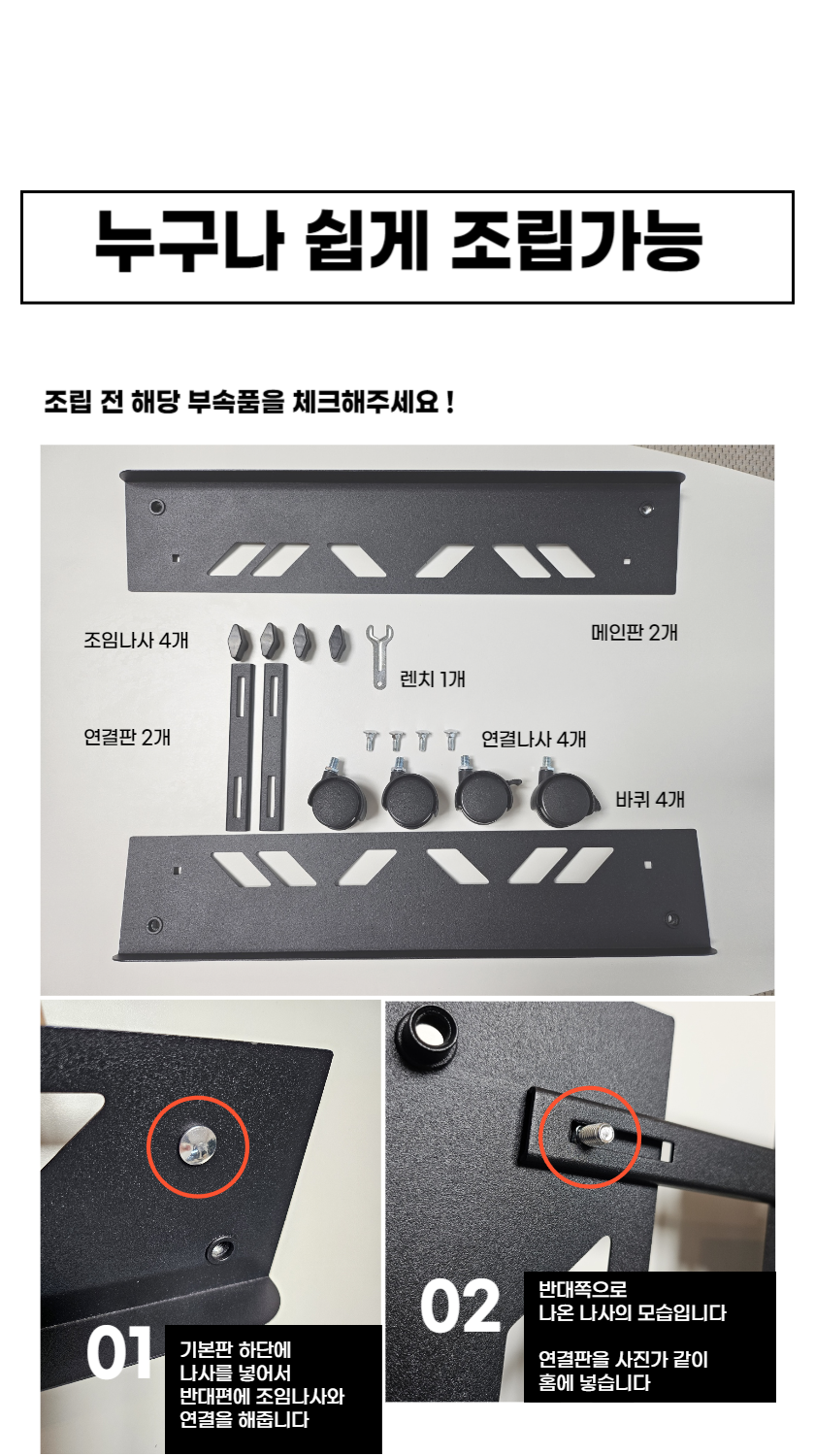 누구나 쉽게 조립가능

조립 전 해당 부속품을 체크해주세요 !

조임나사 4개

메인판 2개

렌치 1개

연결판 2개

연결나사 4개

바퀴 4개

01

기본판 하단에
나사를 넣어서
반대편에 조임나사와
연결을 해줍니다

02

반대쪽으로
나온 나사의 모습입니다

연결판을 사진가 같이
홈에 넣습니다