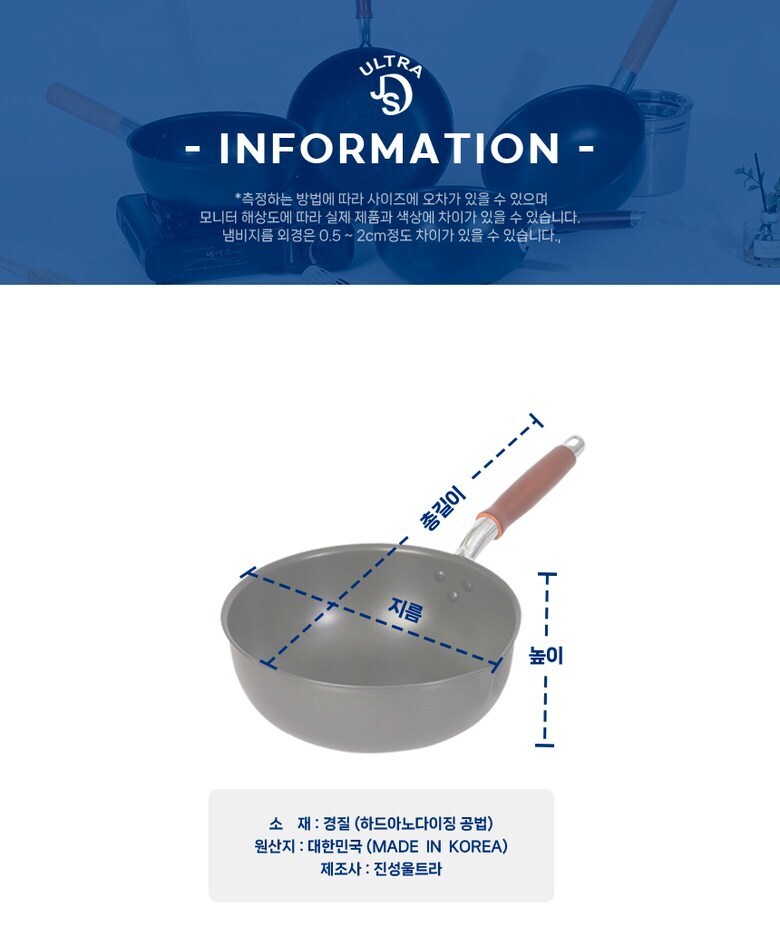 ULTRA
JS

- INFORMATION -

*측정하는 방법에 따라 사이즈에 오차가 있을 수 있으며
모니터 해상도에 따라 실제 제품과 색상에 차이가 있을 수 있습니다.
냄비지름 외경은 0.5 ~ 2cm정도 차이가 있을 수 있습니다.,

총길이
지름
높이

소 재 : 경질 (하드아노다이징 공법)
원산지 : 대한민국 (MADE IN KOREA)
제조사 : 진성울트라