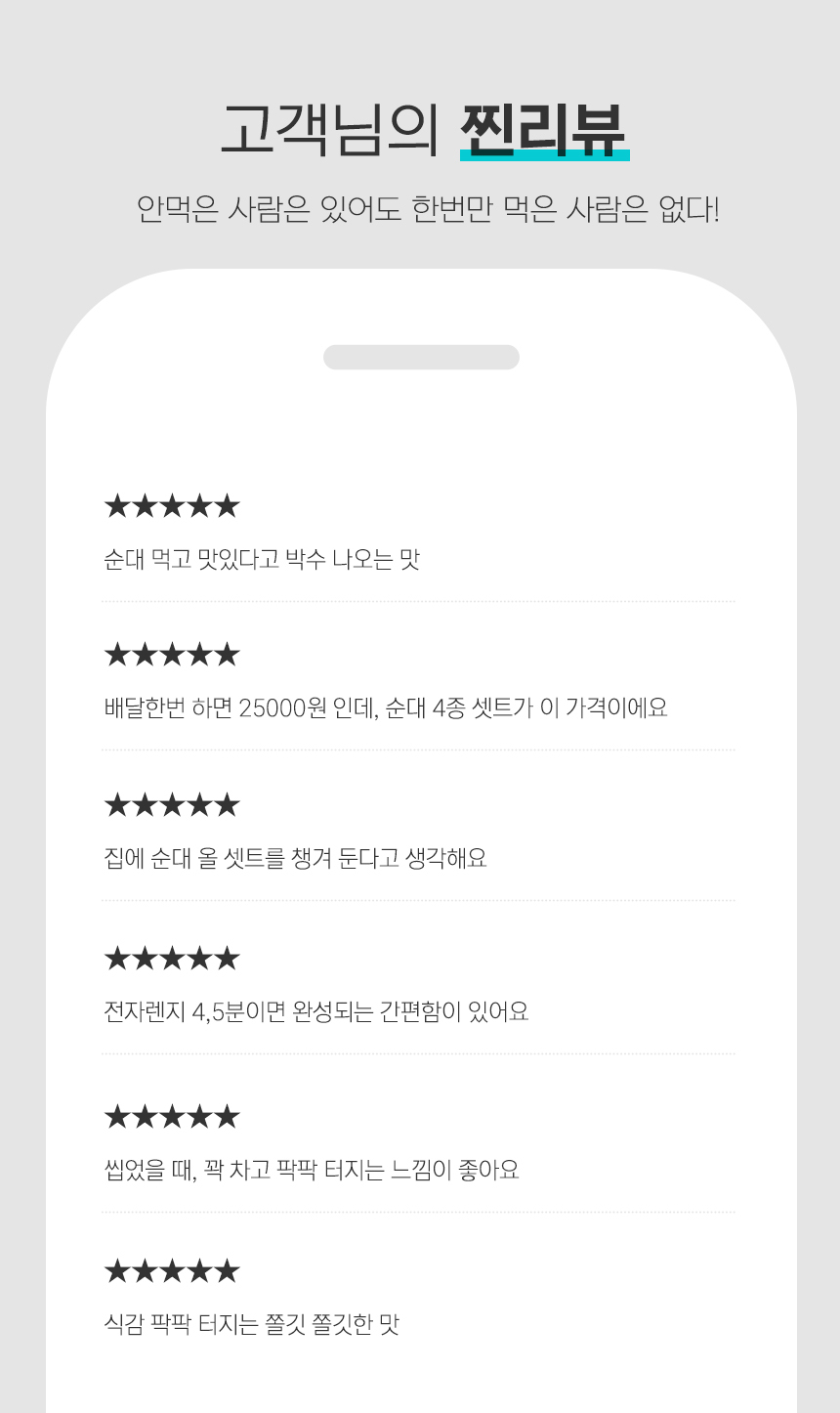 고객님의 찐리뷰

안먹은 사람은 있어도 한번만 먹은 사람은 없다!

★★★★★

순대 먹고 맛있다고 박수 나오는 맛

★★★★★

배달한번 하면 25000원 인데, 순대 4종 셋트가 이 가격이에요

★★★★★

집에 순대 올 셋트를 챙겨 둔다고 생각해요

★★★★★

전자렌지 4,5분이면 완성되는 간편함이 있어요

★★★★★

씹었을 때, 꽉 차고 팍팍 터지는 느낌이 좋아요

★★★★★

식감 팍팍 터지는 쫄깃 쫄깃한 맛