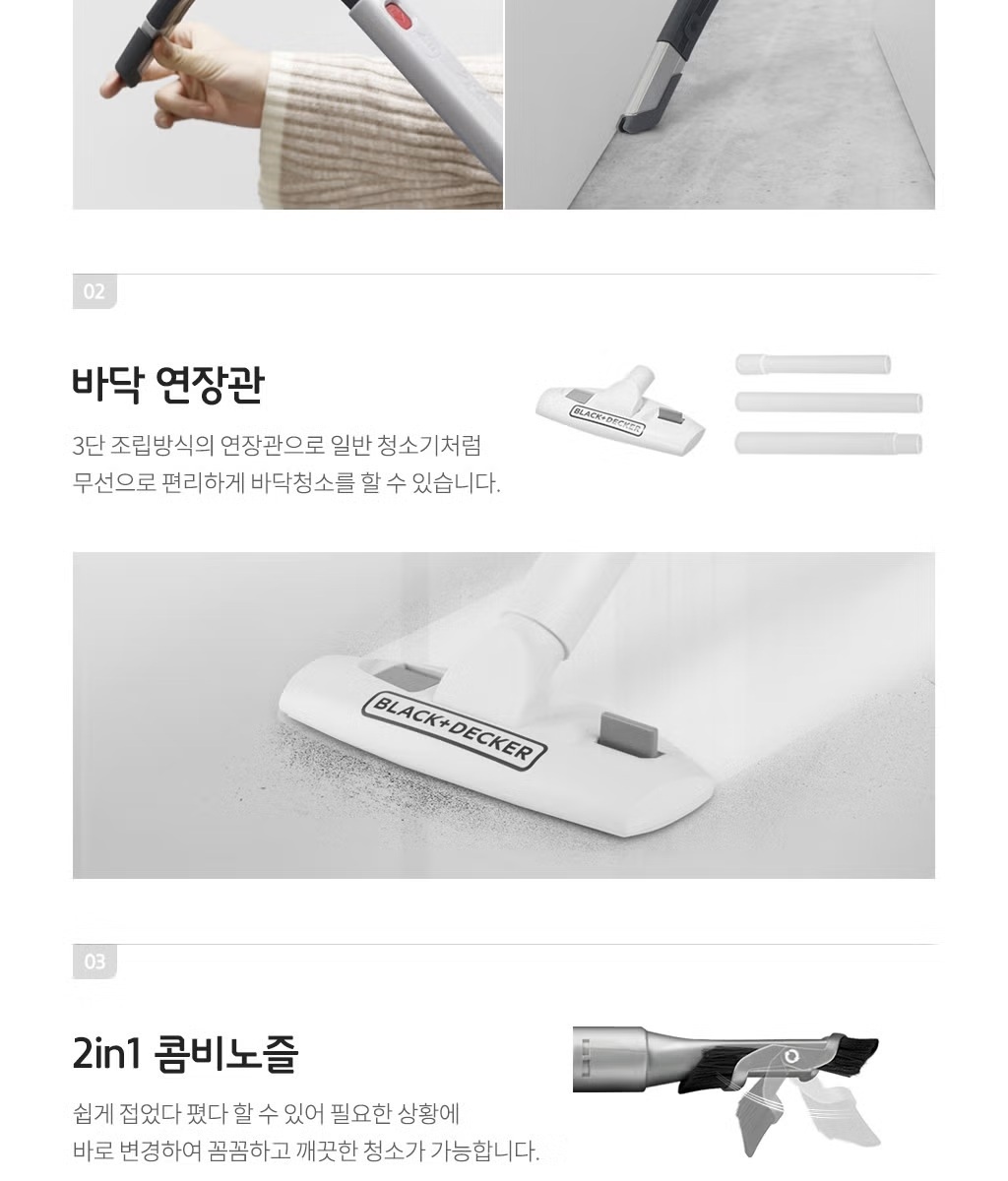 02

바닥 연장관

3단 조립방식의 연장관으로 일반 청소기처럼 무선으로 편리하게 바닥청소를 할 수 있습니다.

BLACK+DECKER

BLACK+DECKER

03

2in1 콤비노즐

쉽게 접었다 폈다 할 수 있어 필요한 상황에 바로 변경하여 꼼꼼하고 깨끗한 청소가 가능합니다.