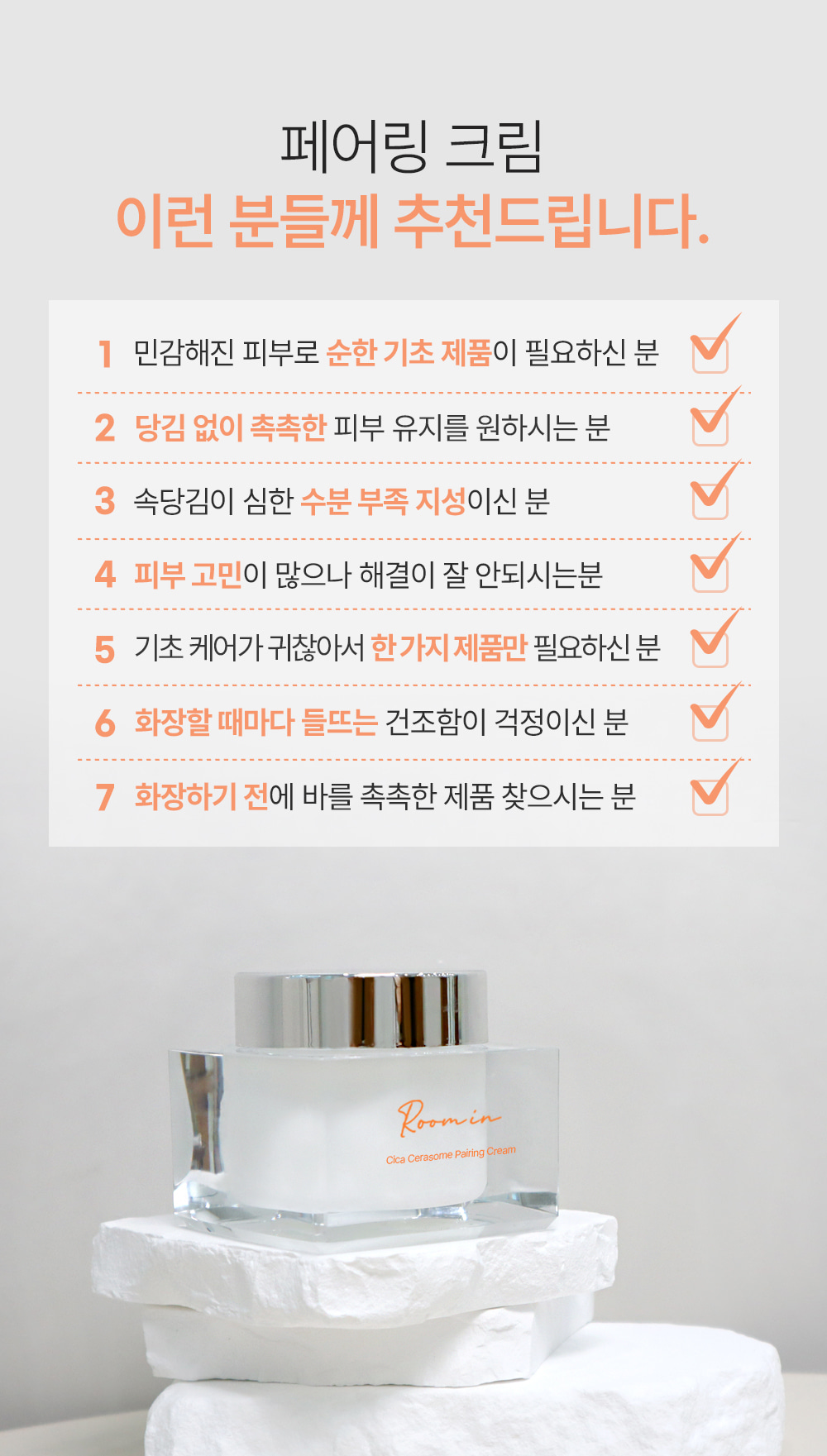 페어링 크림
이런 분들께 추천드립니다.

1 민감해진 피부로 순한 기초 제품이 필요하신 분

2 당김 없이 촉촉한 피부 유지를 원하시는 분

3 속당김이 심한 수분 부족 지성이신 분

4 피부 고민이 많으나 해결이 잘 안되시는분

5 기초 케어가 귀찮아서 한 가지 제품만 필요하신 분

6 화장할 때마다 들뜨는 건조함이 걱정이신 분

7 화장하기 전에 바를 촉촉한 제품 찾으시는 분

Roomin
Cica Cerasome Pairing Cream