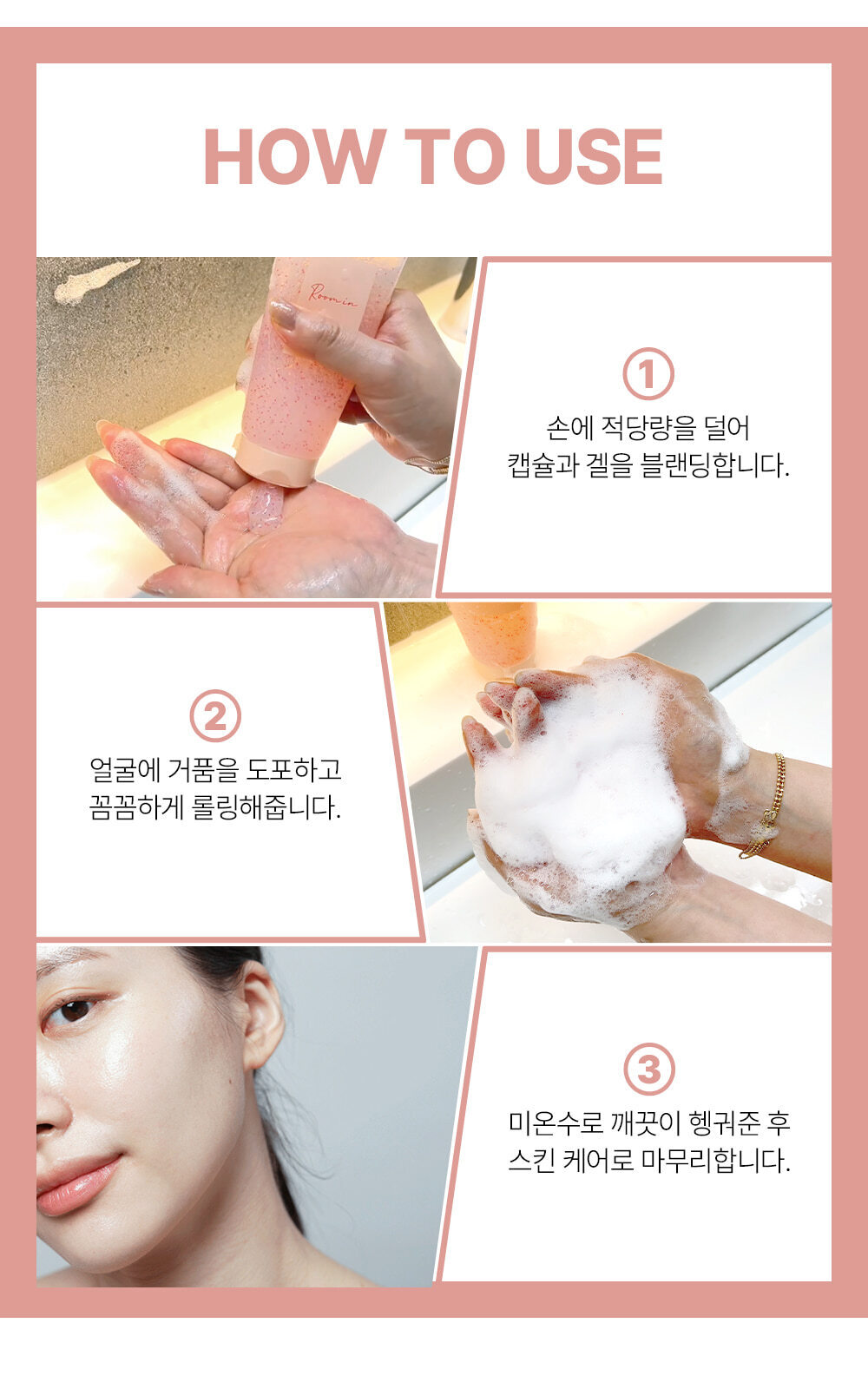 HOW TO USE

Room in

1
손에 적당량을 덜어
캡슐과 겔을 블랜딩합니다.

2
얼굴에 거품을 도포하고
꼼꼼하게 롤링해줍니다.

3
미온수로 깨끗이 헹궈준 후
스킨 케어로 마무리합니다.