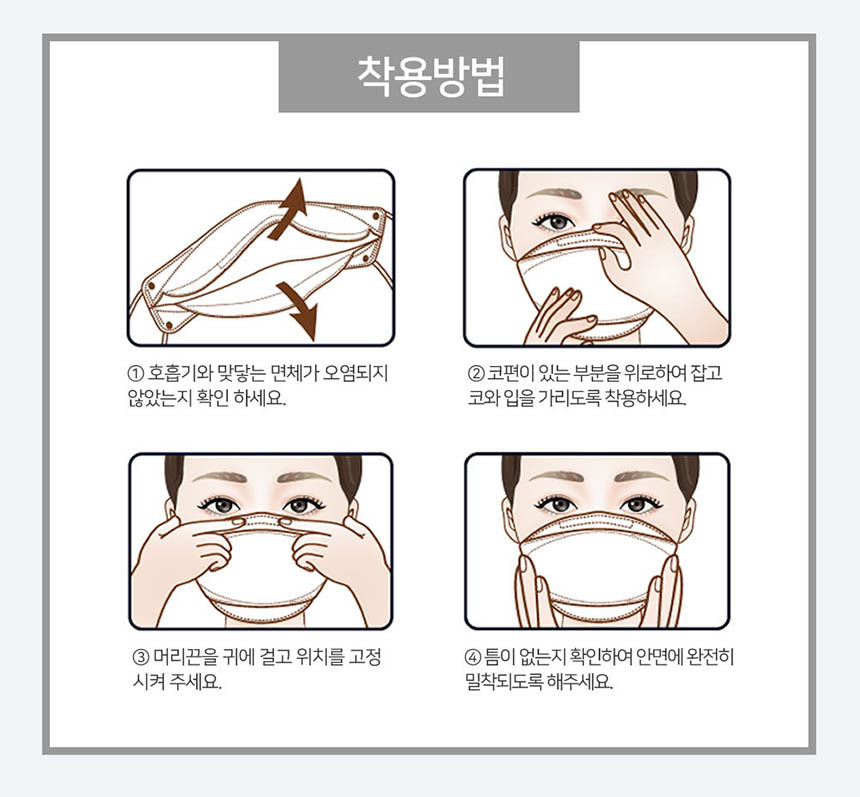 착용방법

① 호흡기와 맞닿는 면체가 오염되지 않았는지 확인 하세요.

② 코편이 있는 부분을 위로하여 잡고 코와 입을 가리도록 착용하세요.

③ 머리끈을 귀에 걸고 위치를 고정 시켜 주세요.

④ 틈이 없는지 확인하여 안면에 완전히 밀착되도록 해주세요.