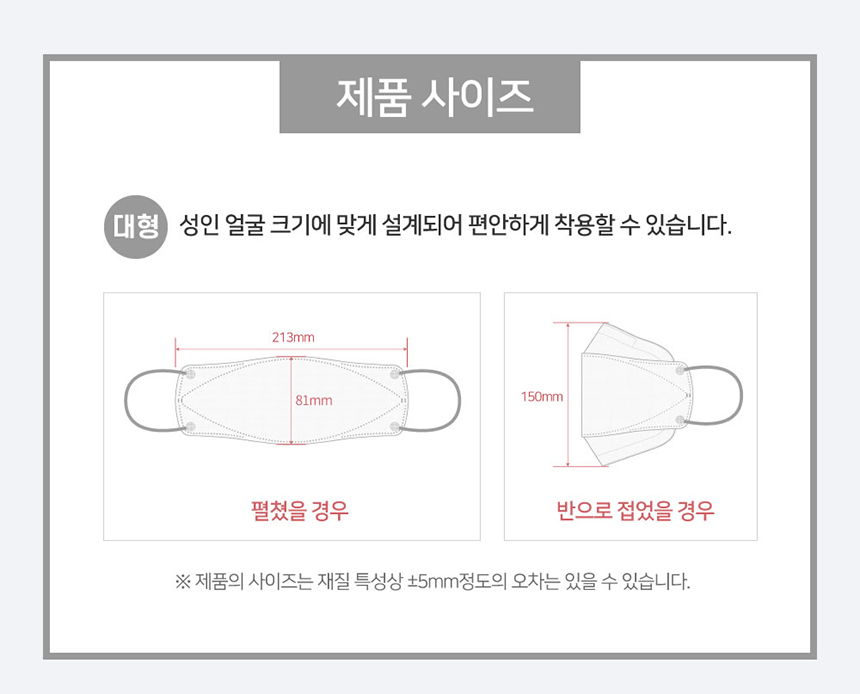 제품 사이즈

대형 성인 얼굴 크기에 맞게 설계되어 편안하게 착용할 수 있습니다.

213mm

81mm

펼쳤을 경우

150mm

반으로 접었을 경우

※ 제품의 사이즈는 재질 특성상 ±5mm정도의 오차는 있을 수 있습니다.