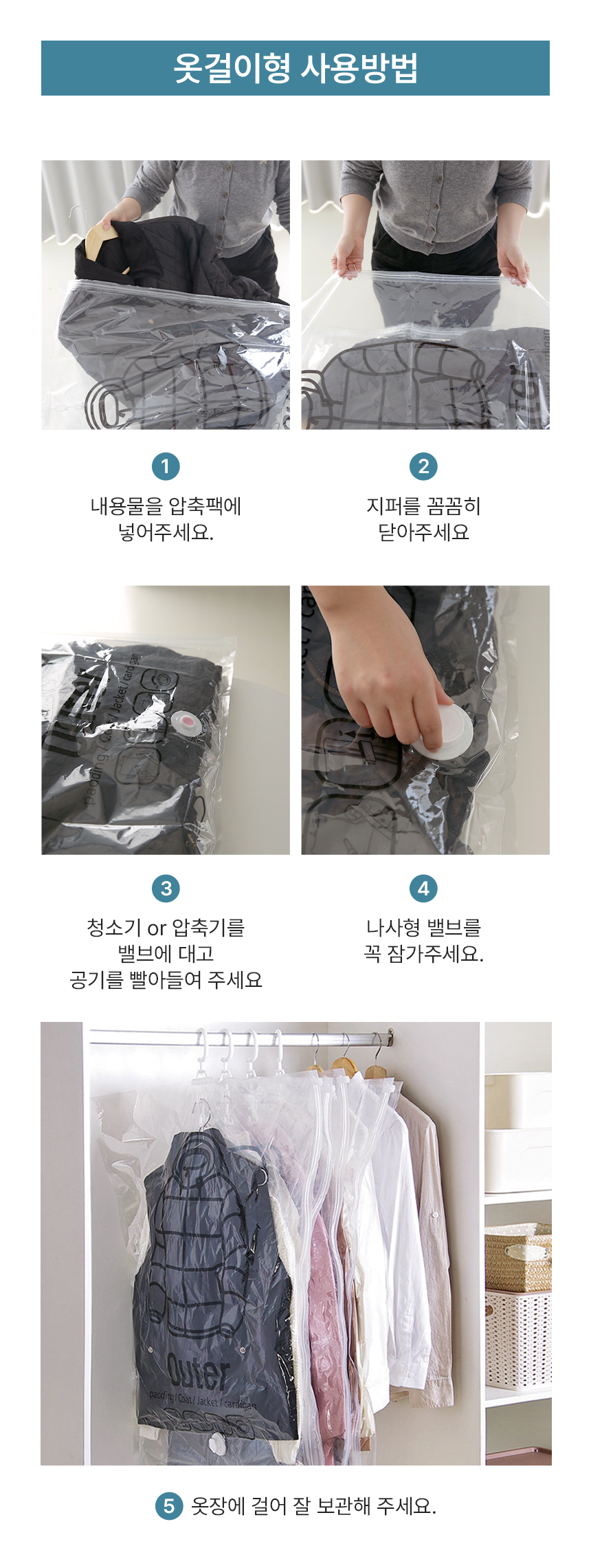 옷걸이형 사용방법

1
내용물을 압축팩에 넣어주세요.

2
지퍼를 꼼꼼히 닫아주세요

padding / Coat / Jacket / cardigan

3
청소기 or 압축기를 밸브에 대고 공기를 빨아들여 주세요

4
나사형 밸브를 꼭 잠가주세요.

Outer
padding / Coat / Jacket / cardigan

5 옷장에 걸어 잘 보관해 주세요.