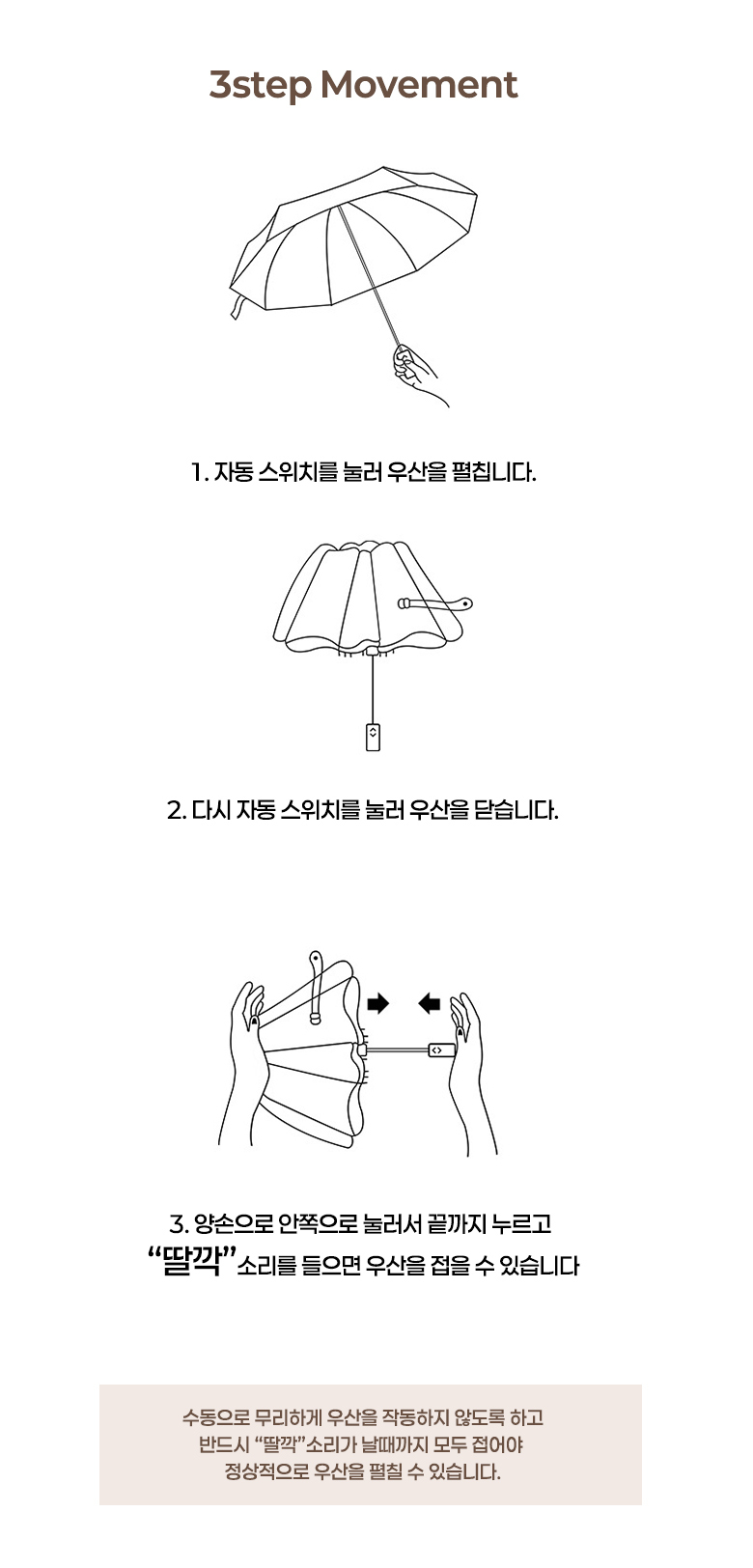 3step Movement

1. 자동 스위치를 눌러 우산을 펼칩니다.

2. 다시 자동 스위치를 눌러 우산을 닫습니다.

3. 양손으로 안쪽으로 눌러서 끝까지 누르고 “딸깍”소리를 들으면 우산을 접을 수 있습니다

수동으로 무리하게 우산을 작동하지 않도록 하고 반드시 “딸깍”소리가 날때까지 모두 접어야 정상적으로 우산을 펼칠 수 있습니다.