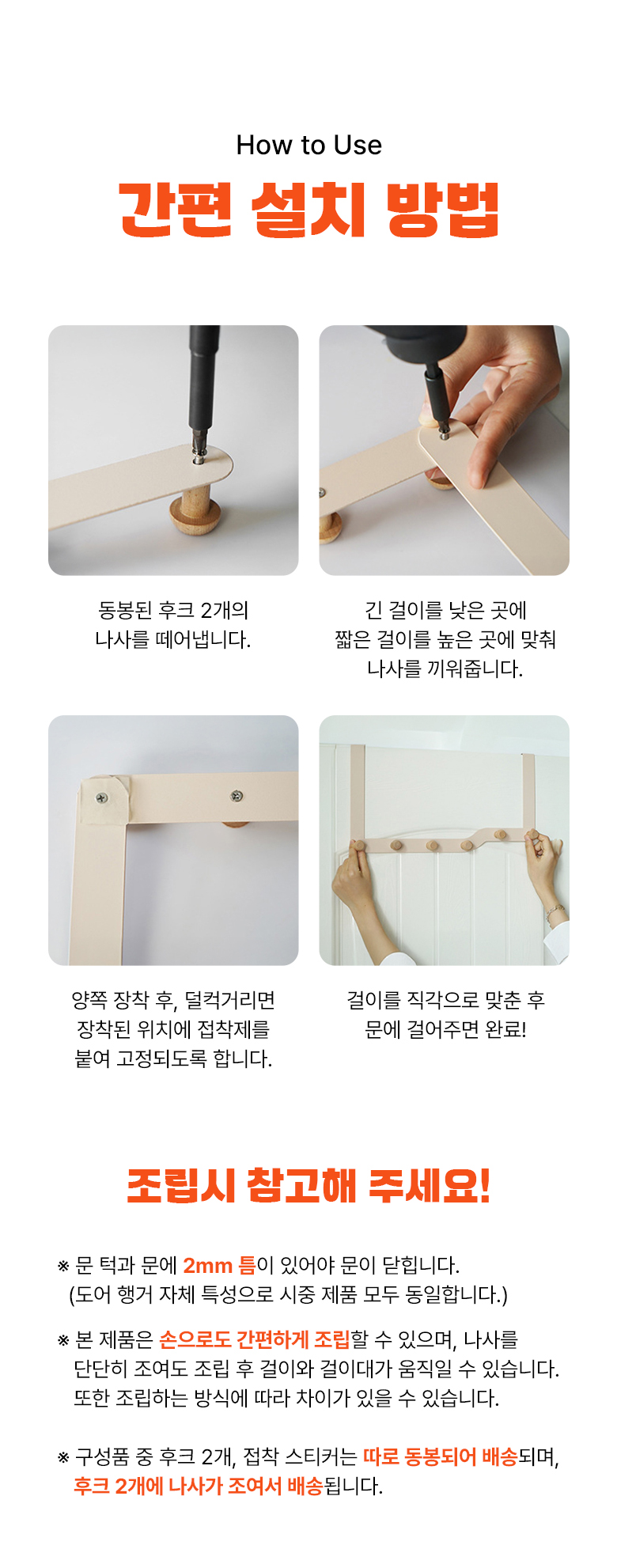 How to Use
간편 설치 방법

동봉된 후크 2개의 나사를 떼어냅니다.

긴 걸이를 낮은 곳에 짧은 걸이를 높은 곳에 맞춰 나사를 끼워줍니다.

양쪽 장착 후, 덜컥거리면 장착된 위치에 접착제를 붙여 고정되도록 합니다.

걸이를 직각으로 맞춘 후 문에 걸어주면 완료!

조립시 참고해 주세요!

※ 문 턱과 문에 2mm 틈이 있어야 문이 닫힙니다. (도어 행거 자체 특성으로 시중 제품 모두 동일합니다.)

※ 본 제품은 손으로도 간편하게 조립할 수 있으며, 나사를 단단히 조여도 조립 후 걸이와 걸이대가 움직일 수 있습니다. 또한 조립하는 방식에 따라 차이가 있을 수 있습니다.

※ 구성품 중 후크 2개, 접착 스티커는 따로 동봉되어 배송되며, 후크 2개에 나사가 조여서 배송됩니다.